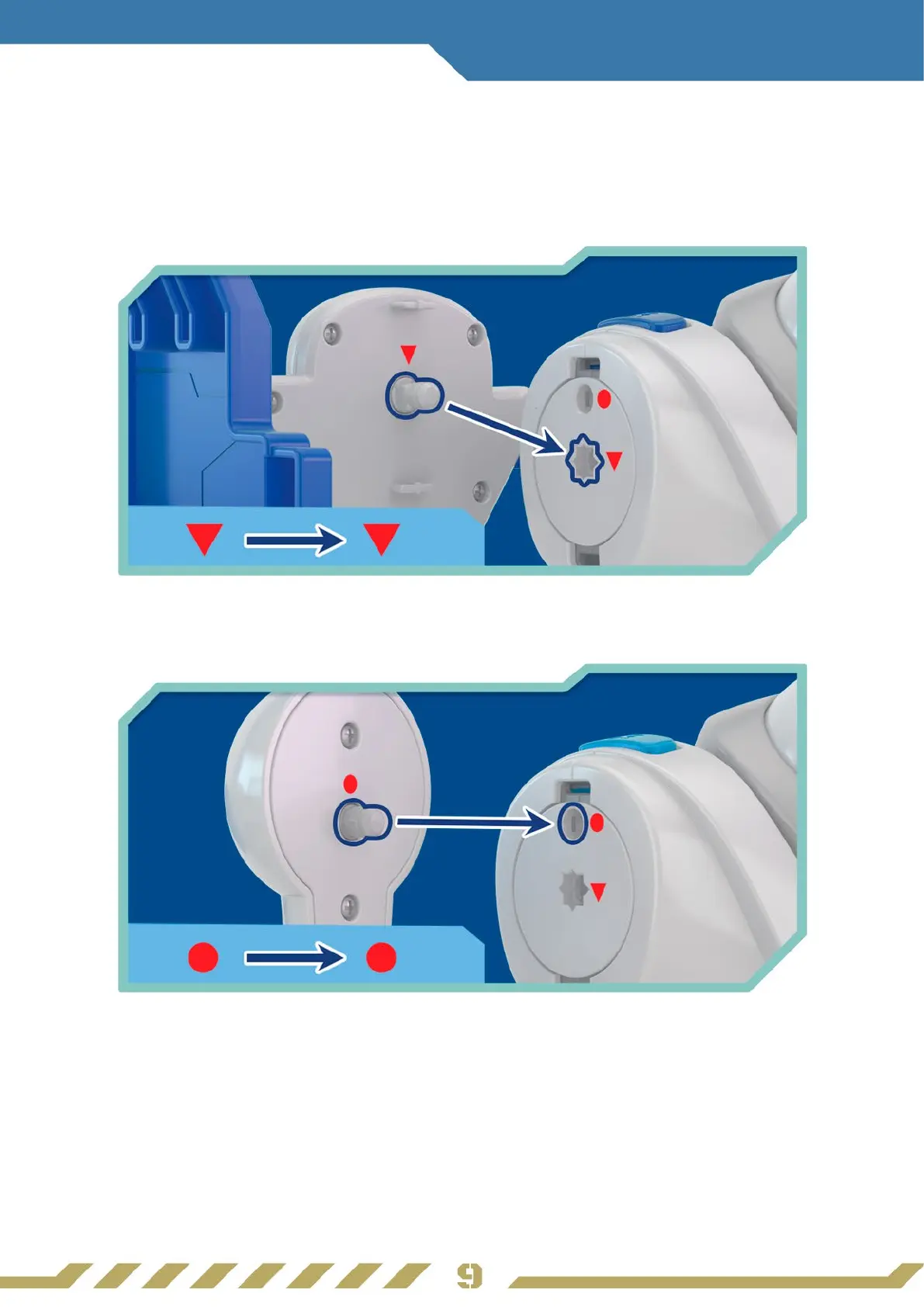 9