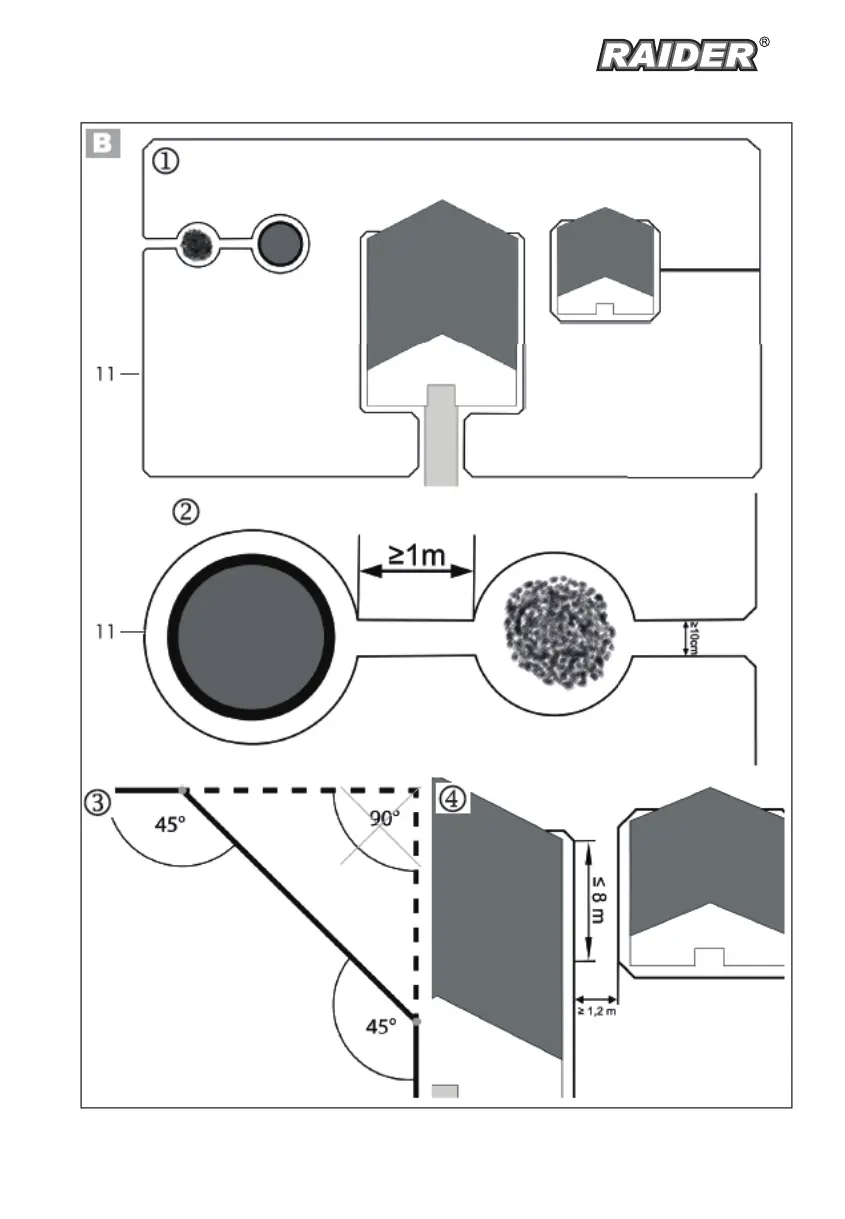 RAIDER®

B

①

11

②

≥1m

11

≥10cm

③

45°

90°

45°

④

≤ 8 m

≥ 1,2 m