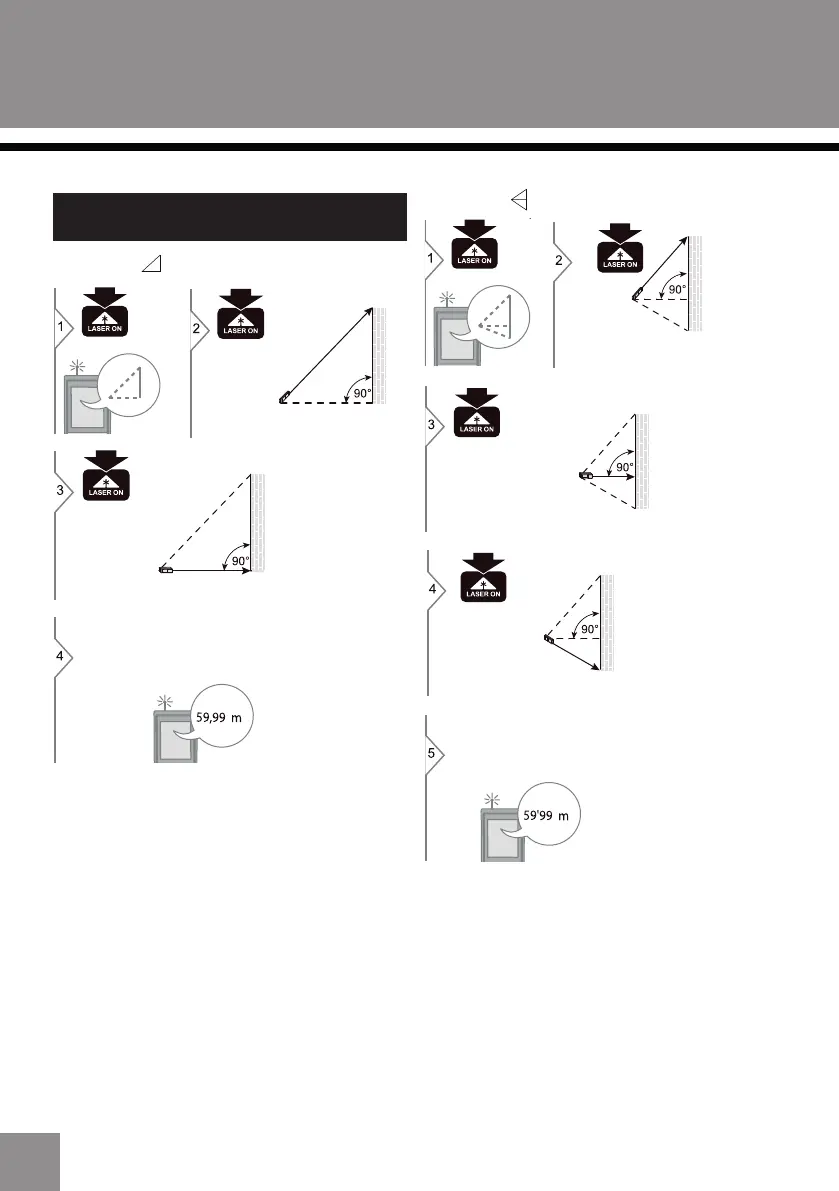 1

LASER ON

2

LASER ON

90°

3

LASER ON

90°

4

59,99 m

1

LASER ON

2

LASER ON

90°

3

LASER ON

90°

4

LASER ON

90°

5

59'99 m