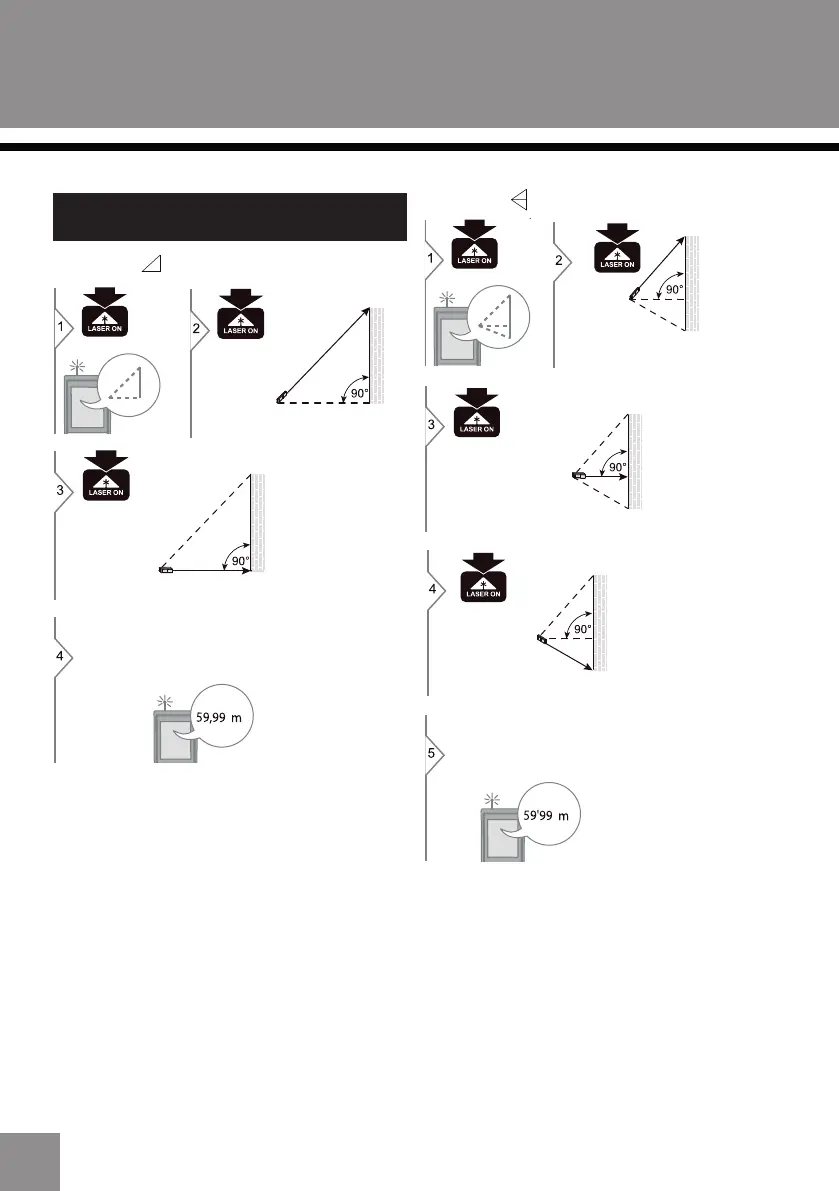 1
LASER ON
2
LASER ON
90°
3
LASER ON
90°
4
59,99 m

1
LASER ON
2
LASER ON
90°
3
LASER ON
90°
4
LASER ON
90°
5
59'99 m