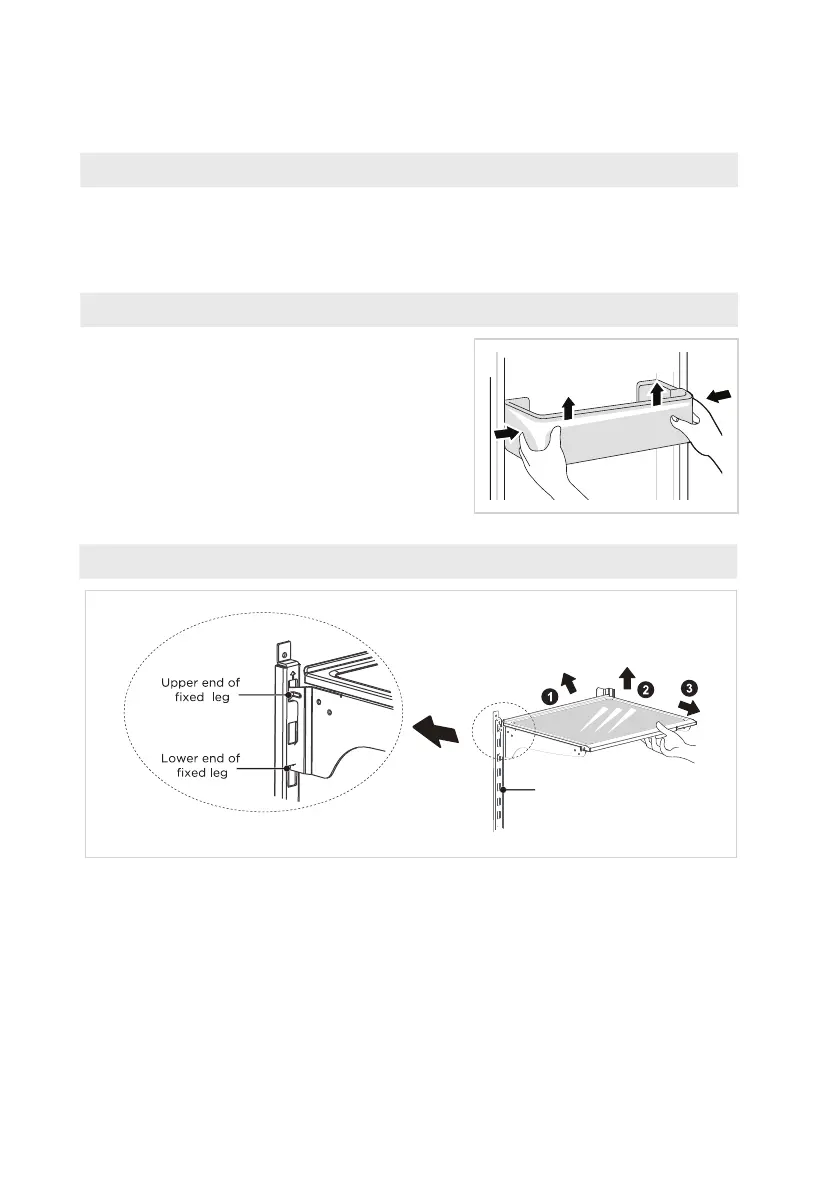 Upper end of fixed  leg

Lower end of fixed leg

1
2
3