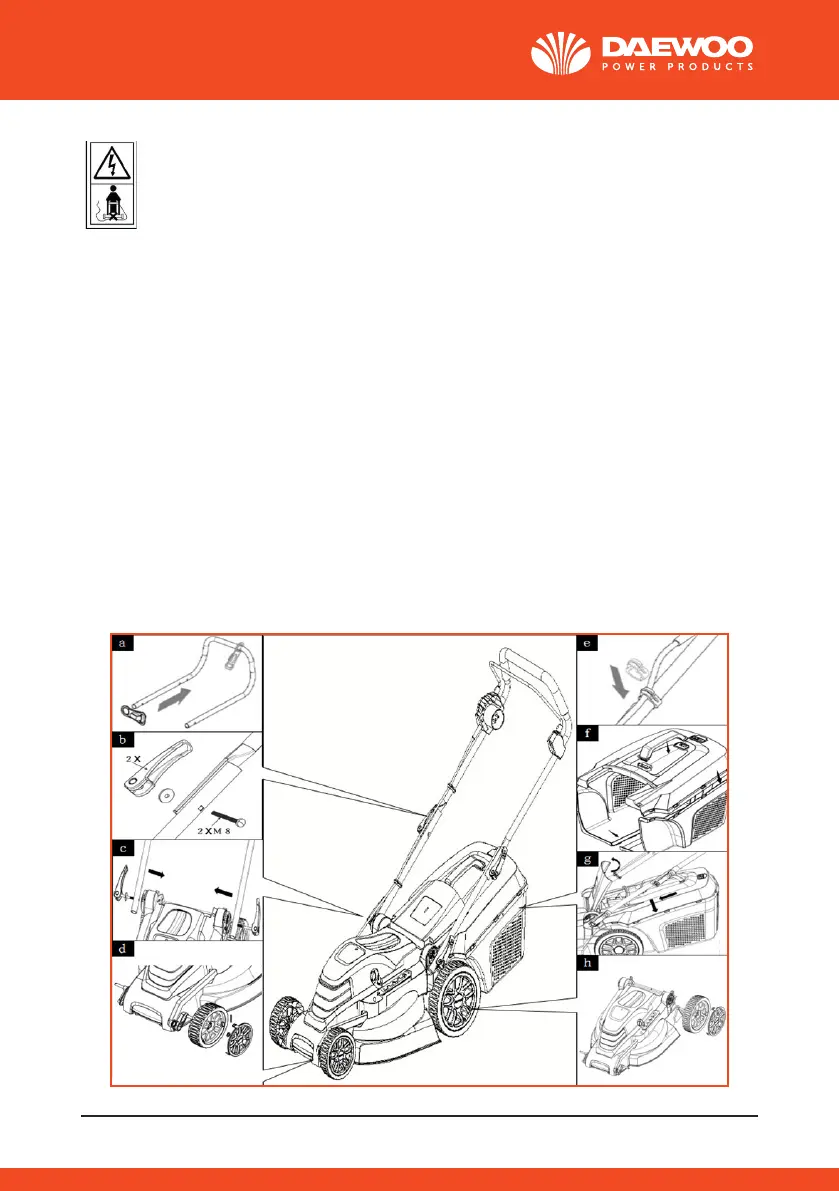 DAEWOO
POWER PRODUCTS

a

b

2 X

2 X M 8

c

d

e

f

g

h