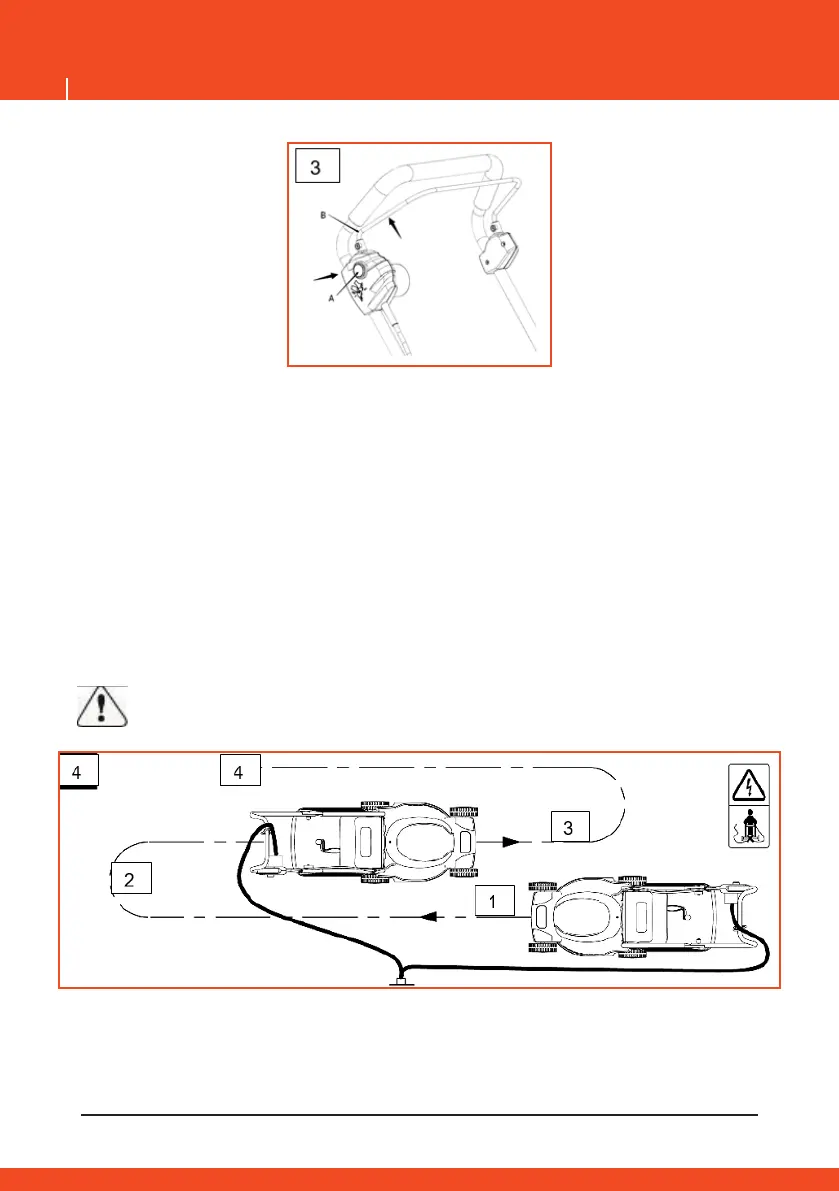 3

B

A

4

4

3

2

1