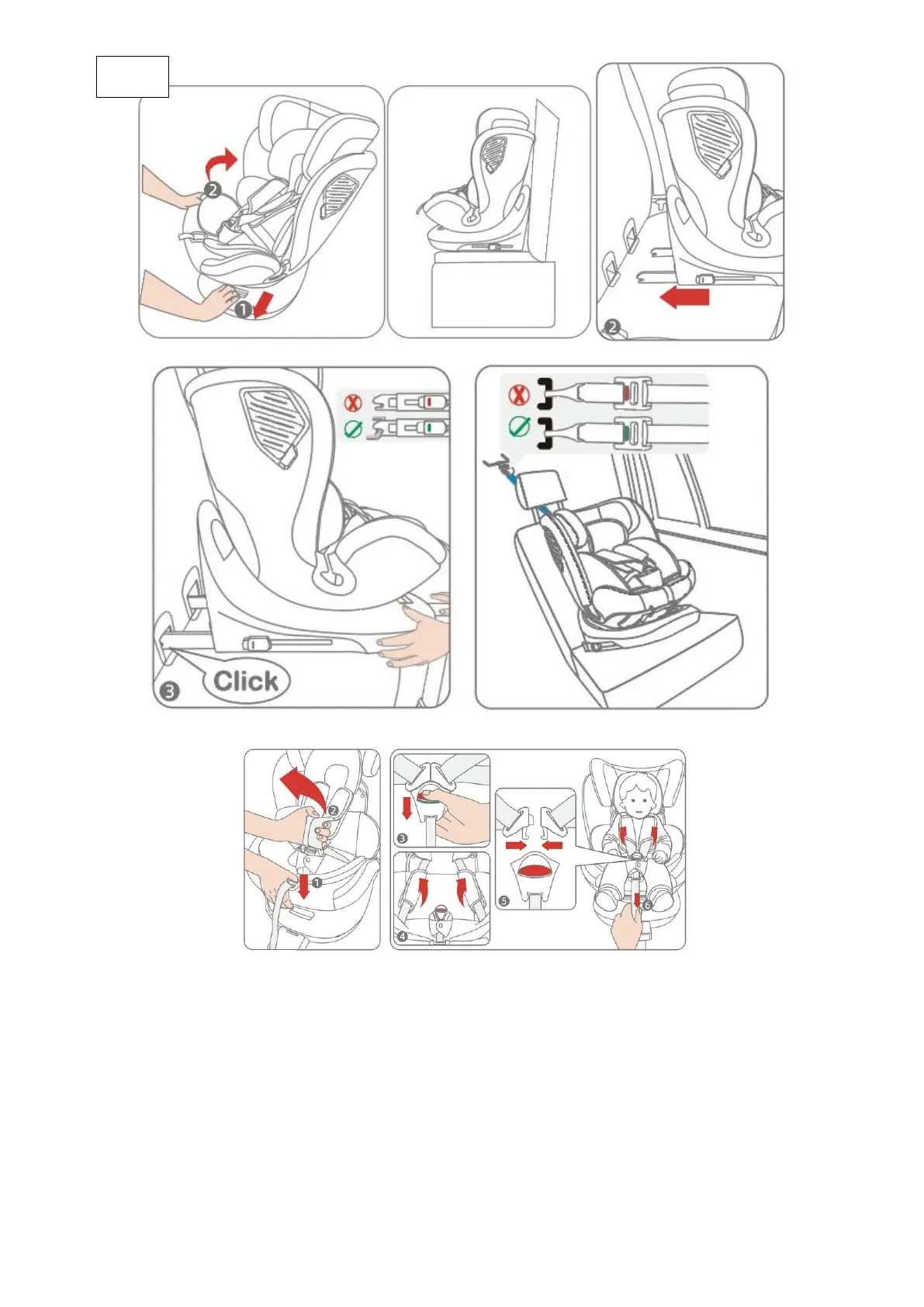 2
1
2
3
Click
2
1
3
4
5
6