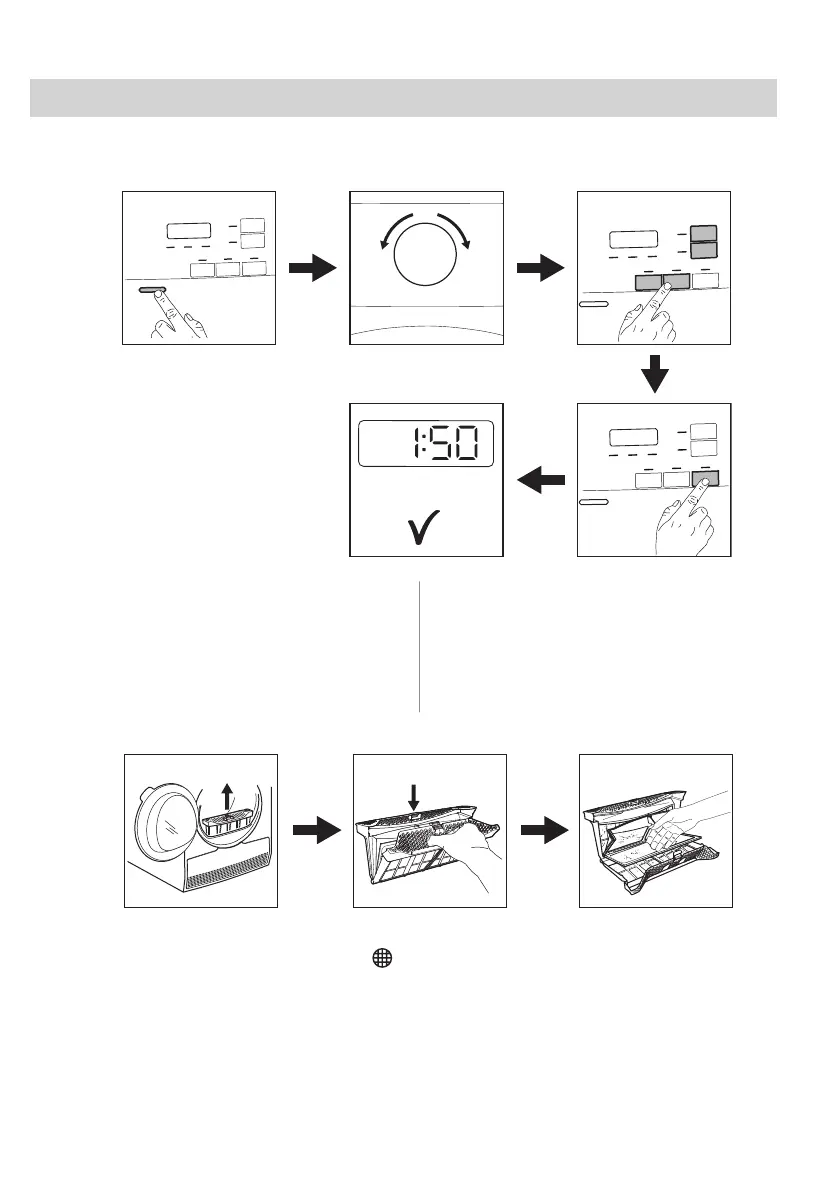 1:50