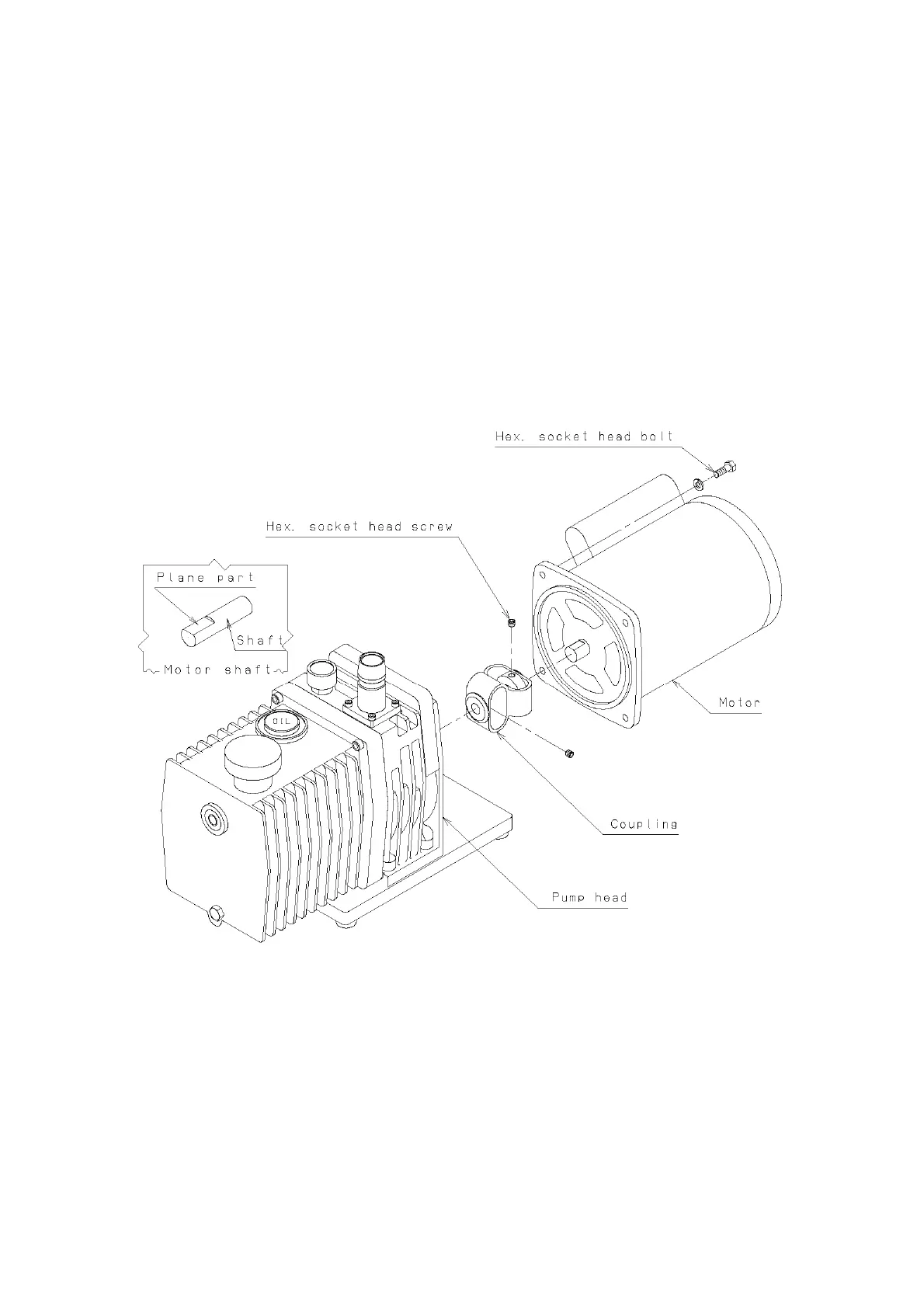 Hex. socket head bolt

Hex. socket head screw

Plane part

Shaft

Motor shaft

OIL

Motor

Coupling

Pump head