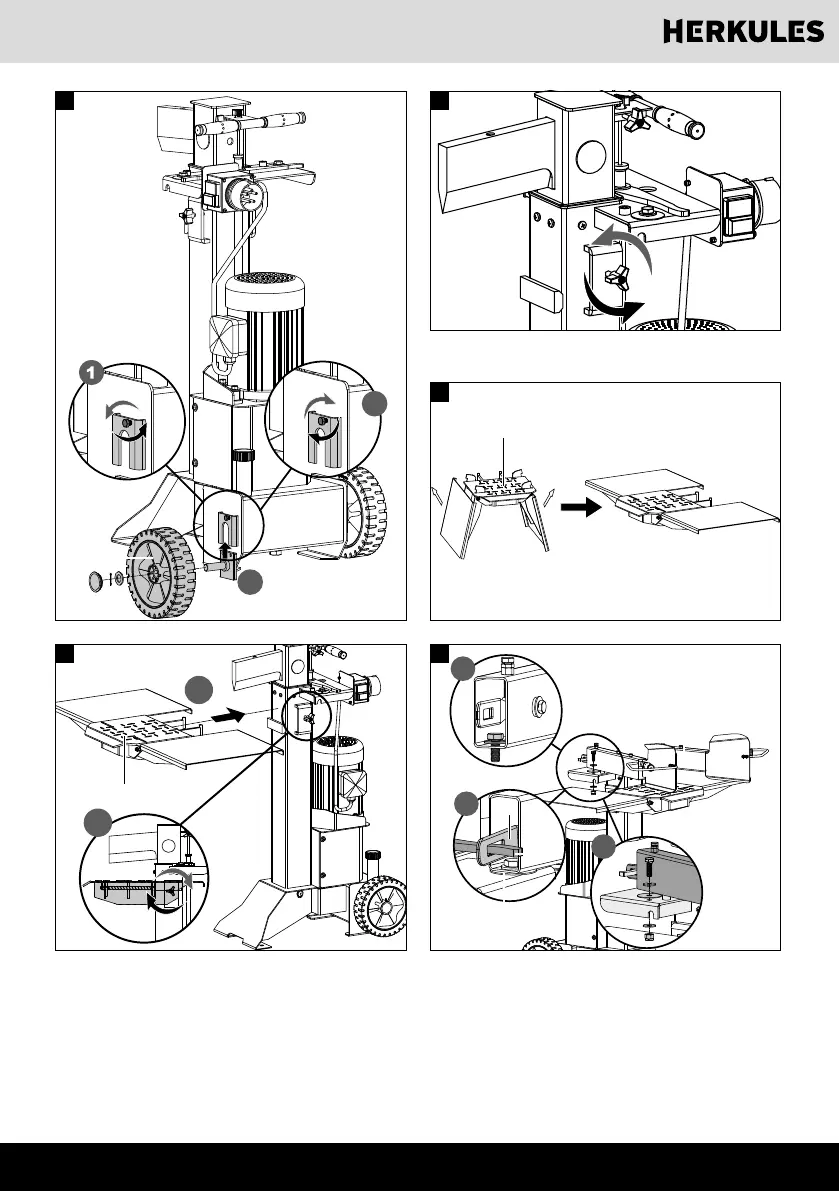 HERKULES

1