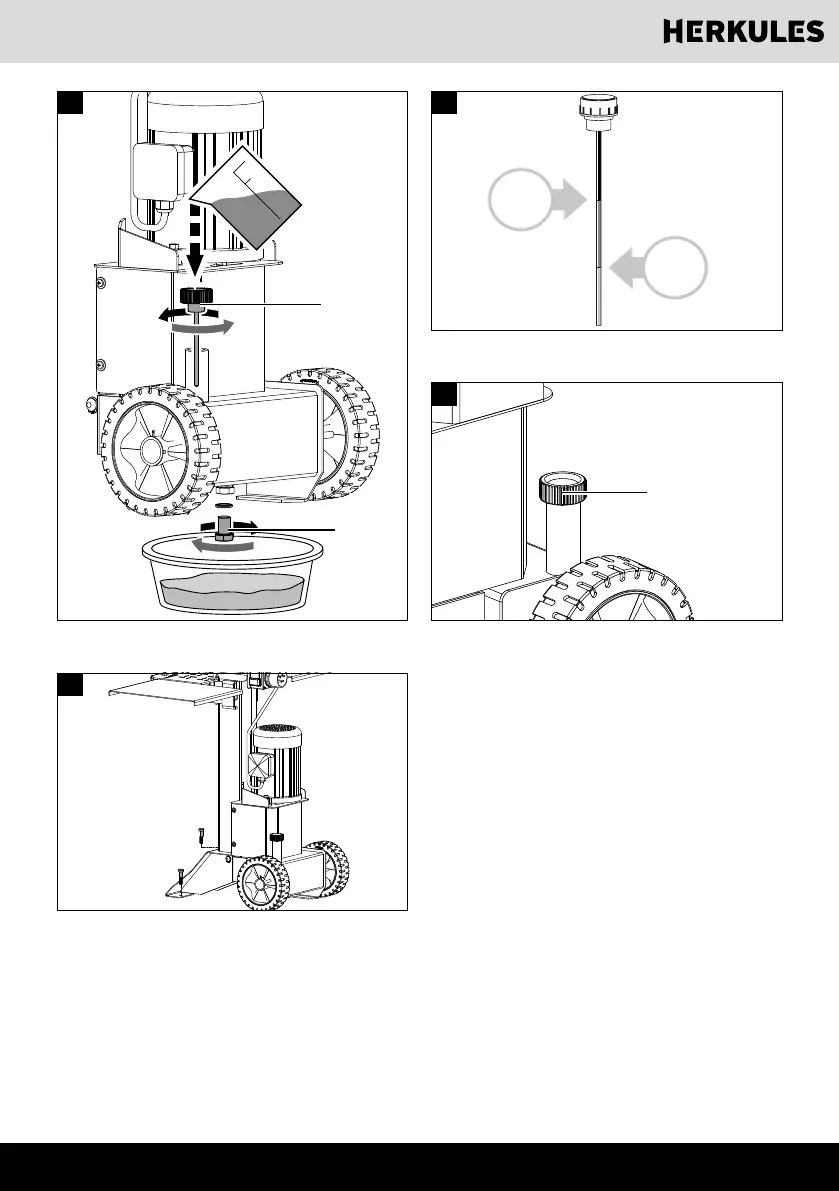 HERKULES