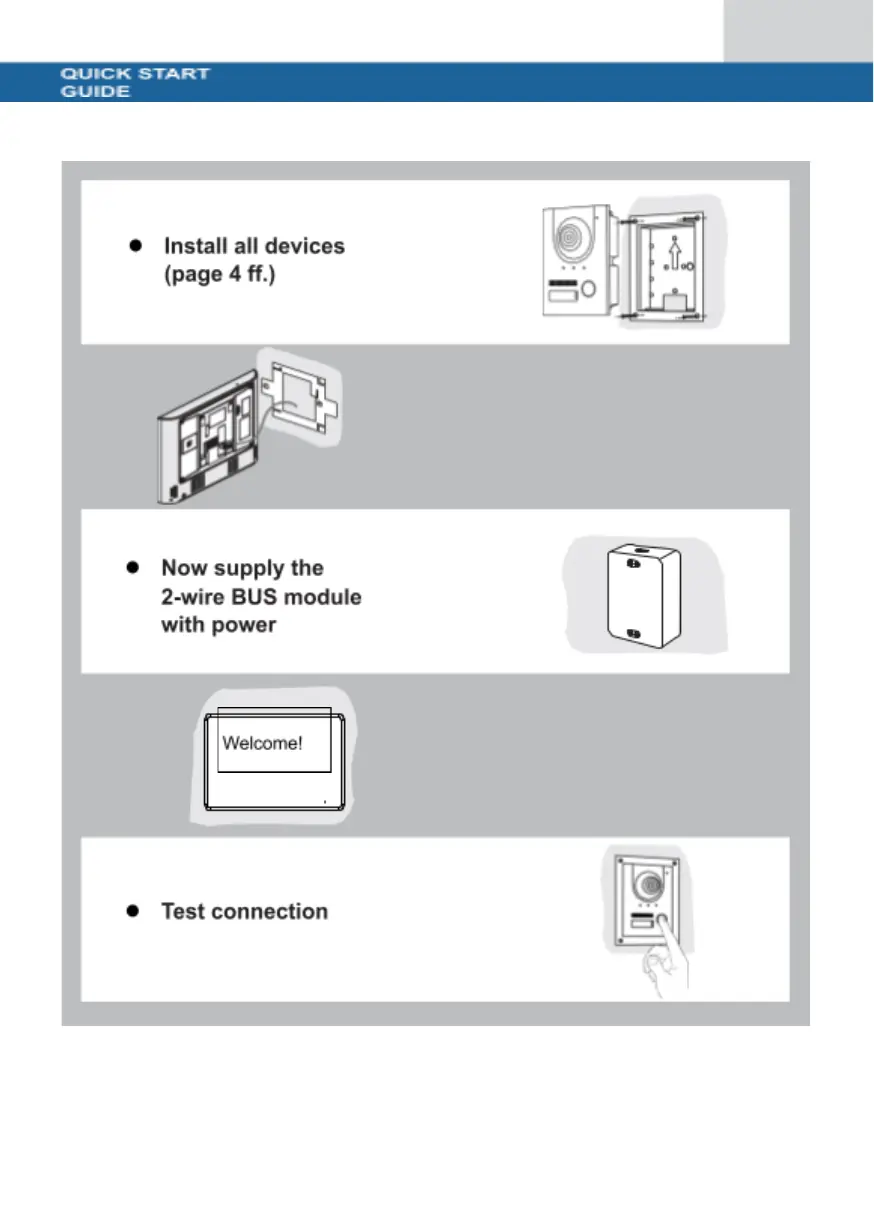 QUICK START GUIDE

● Install all devices (page 4 ff.)

● Now supply the 2-wire BUS module with power

Welcome!

● Test connection