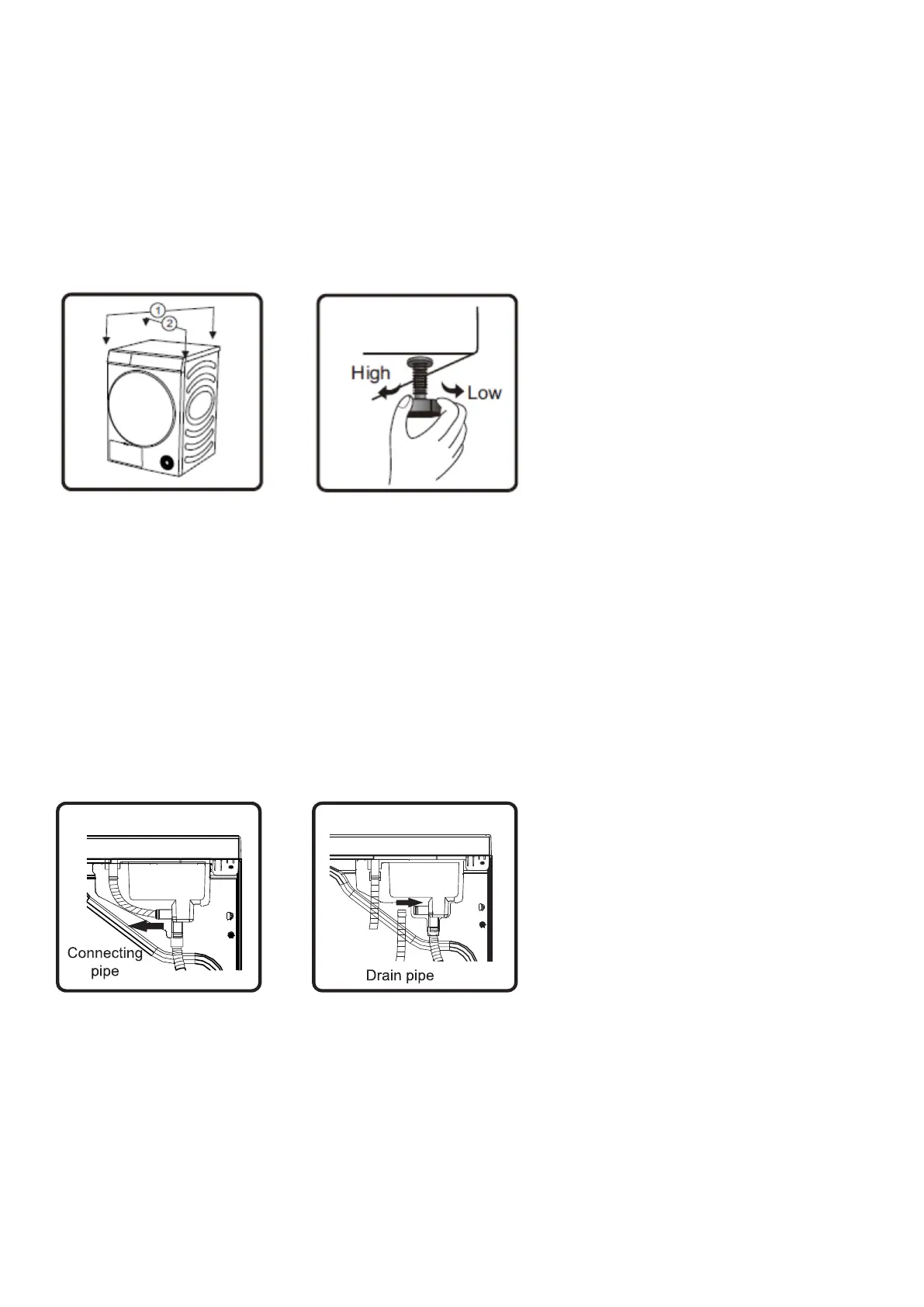 1
2

High
Low

Connecting pipe

Drain pipe