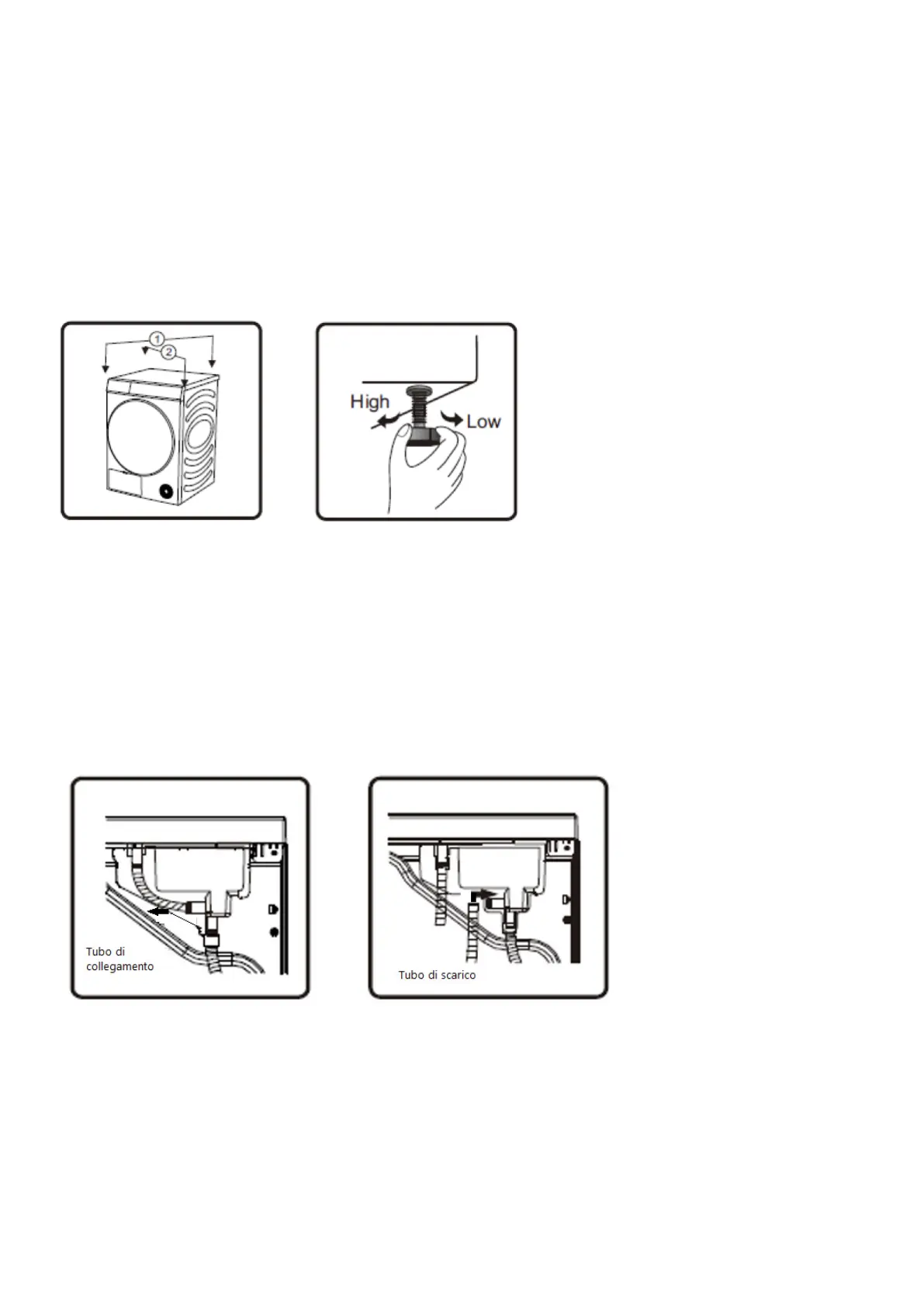 1
2

High
Low

Tubo di collegamento

Tubo di scarico