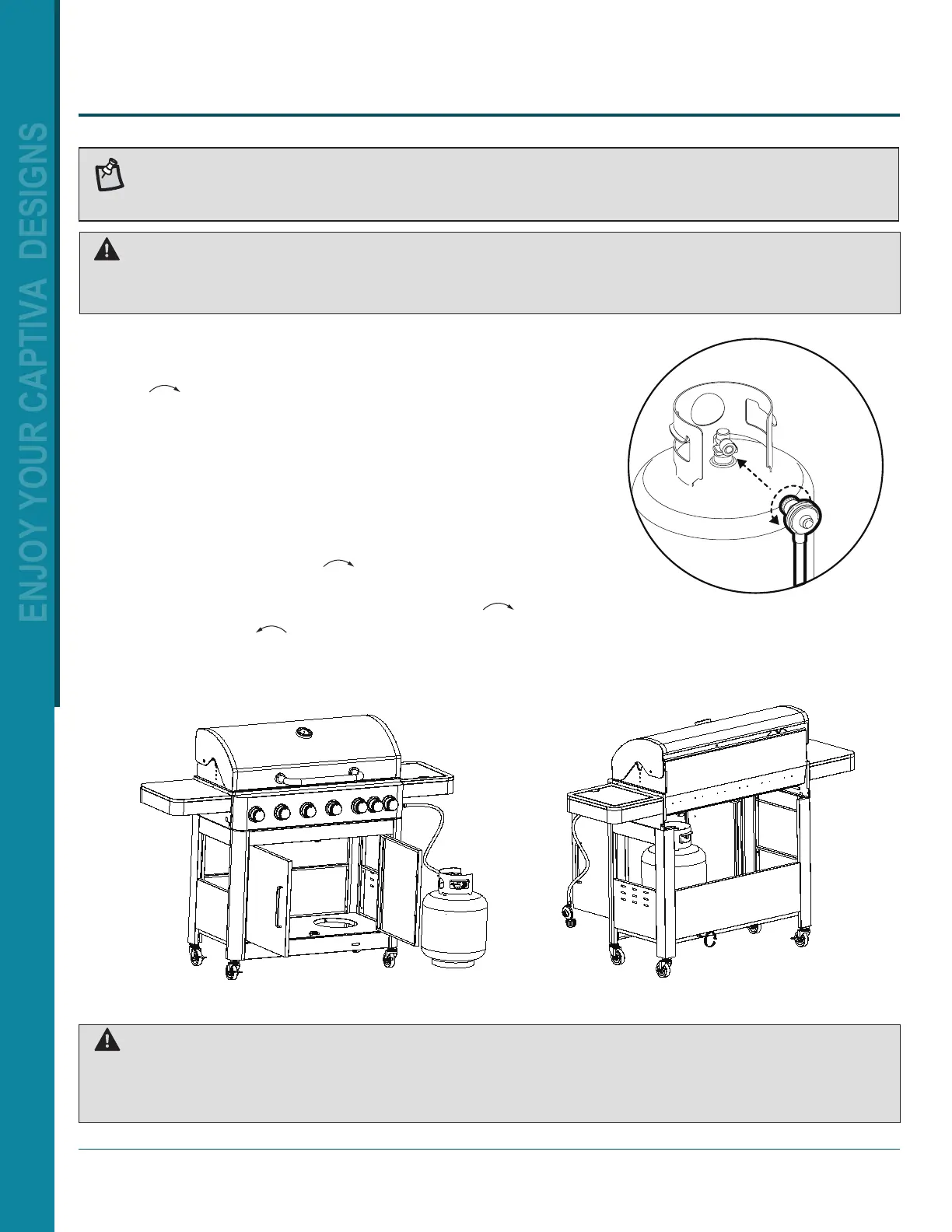 ENJOY YOUR CAPTIVA DESIGNS