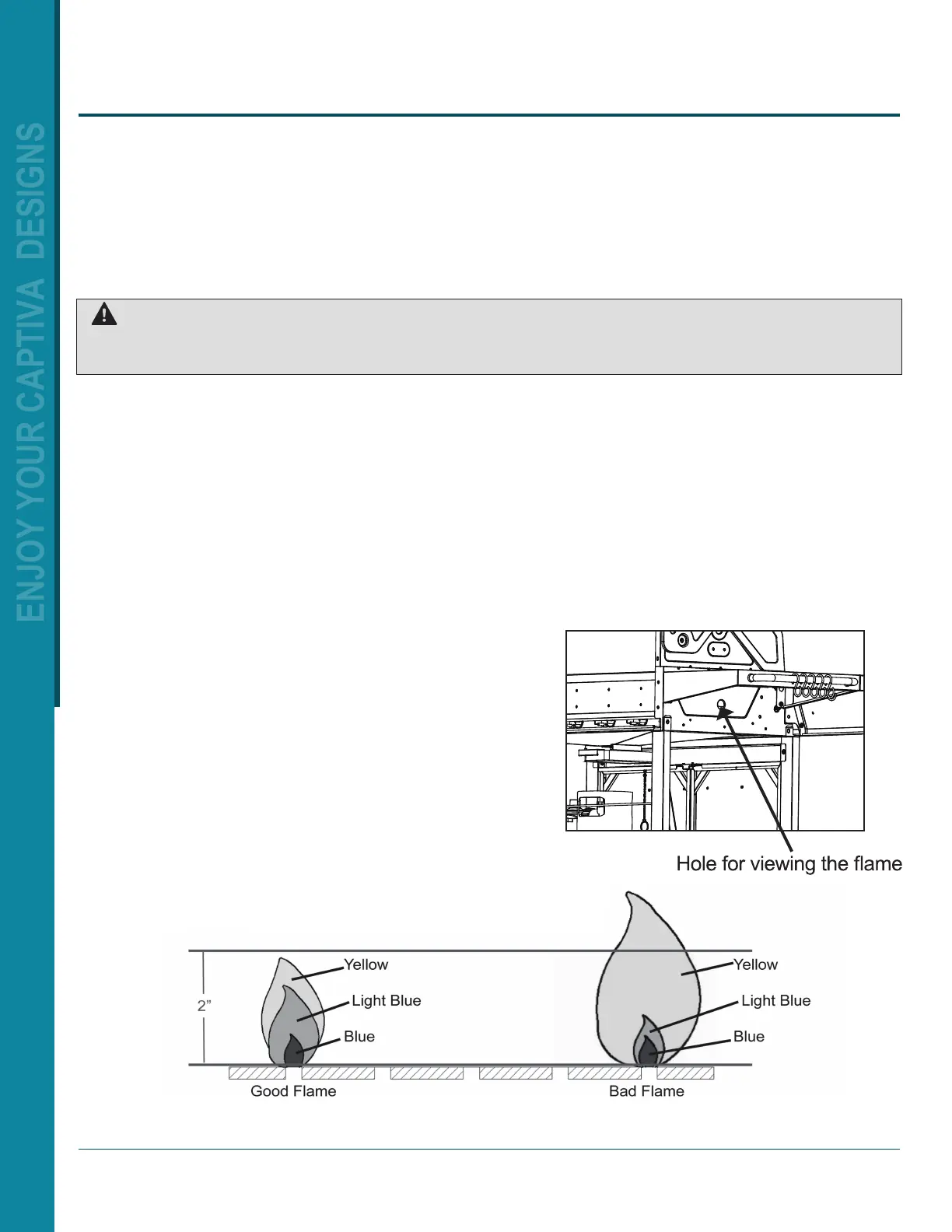 ENJOY YOUR CAPTIVA DESIGNS

Hole for viewing the flame

2”

Yellow

Light Blue

Blue

Good Flame

Yellow

Light Blue

Blue

Bad Flame