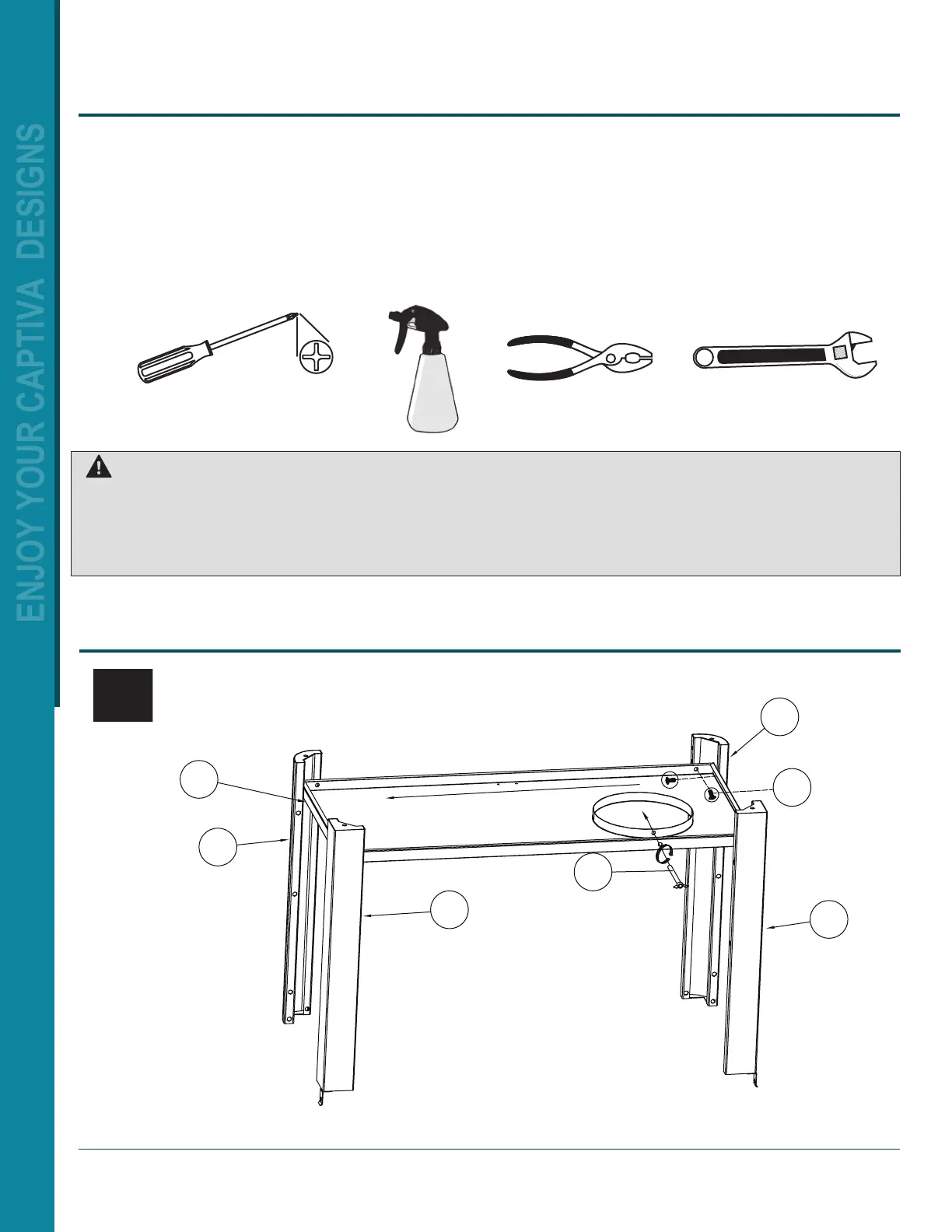 ENJOY YOUR CAPTIVA DESIGNS