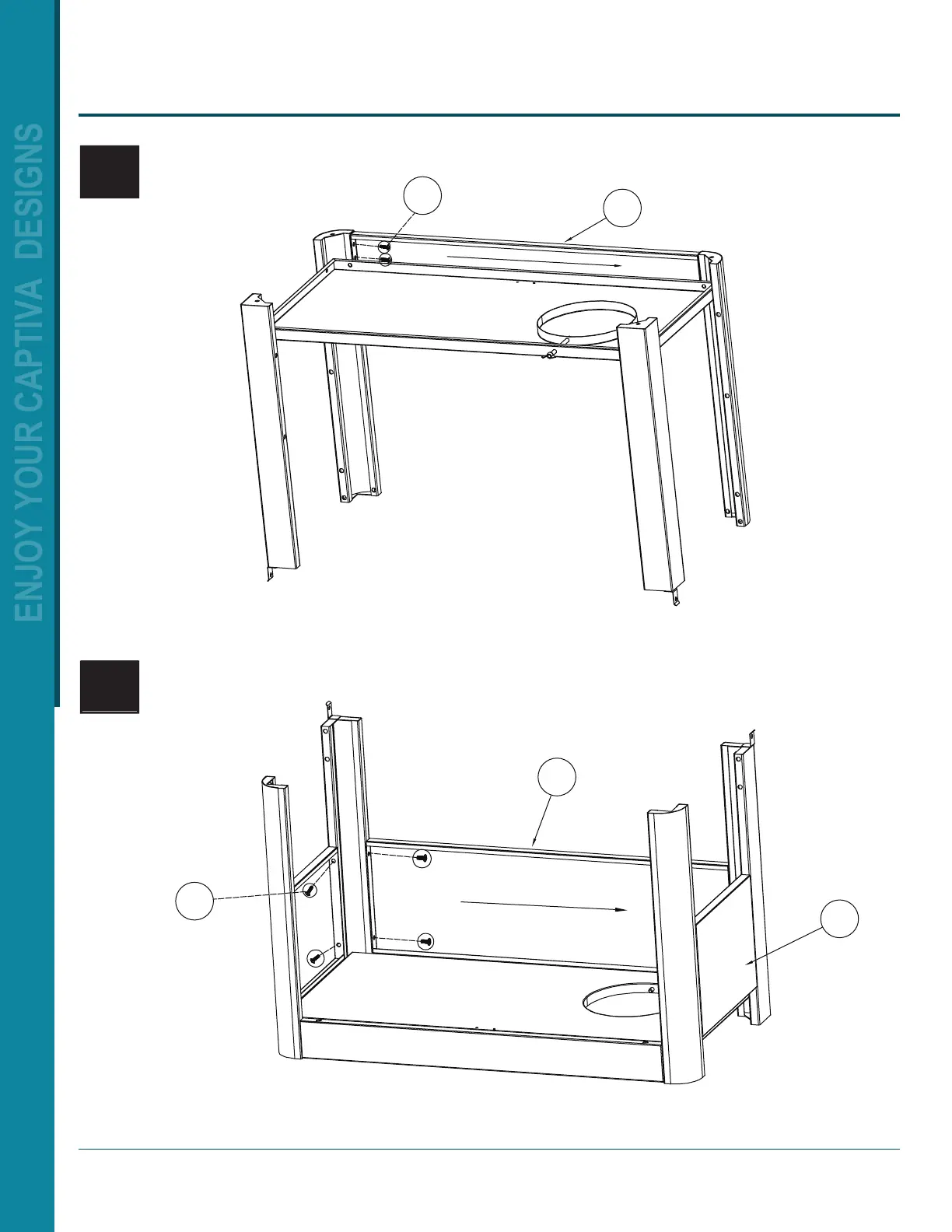 ENJOY YOUR CAPTIVA DESIGNS