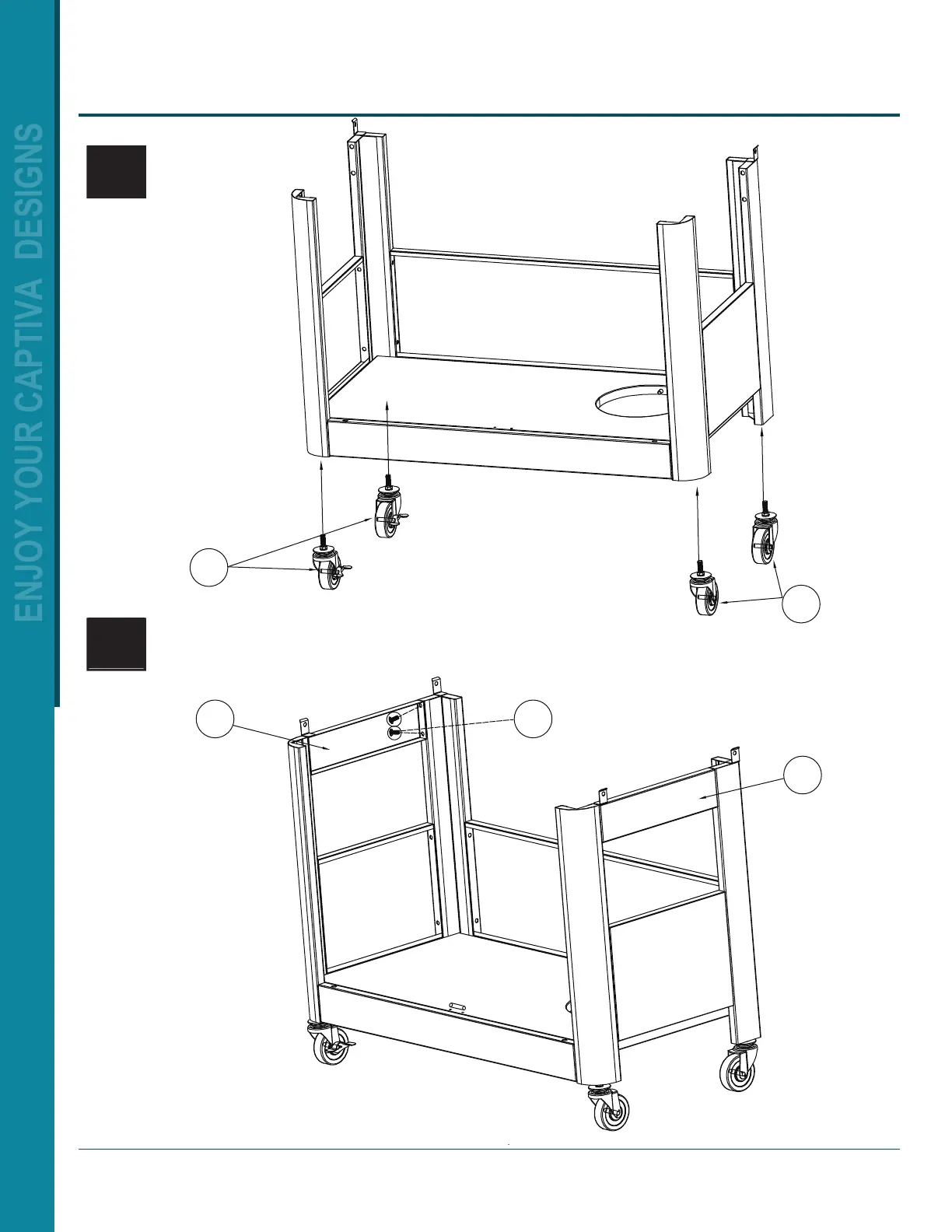 ENJOY YOUR CAPTIVA DESIGNS