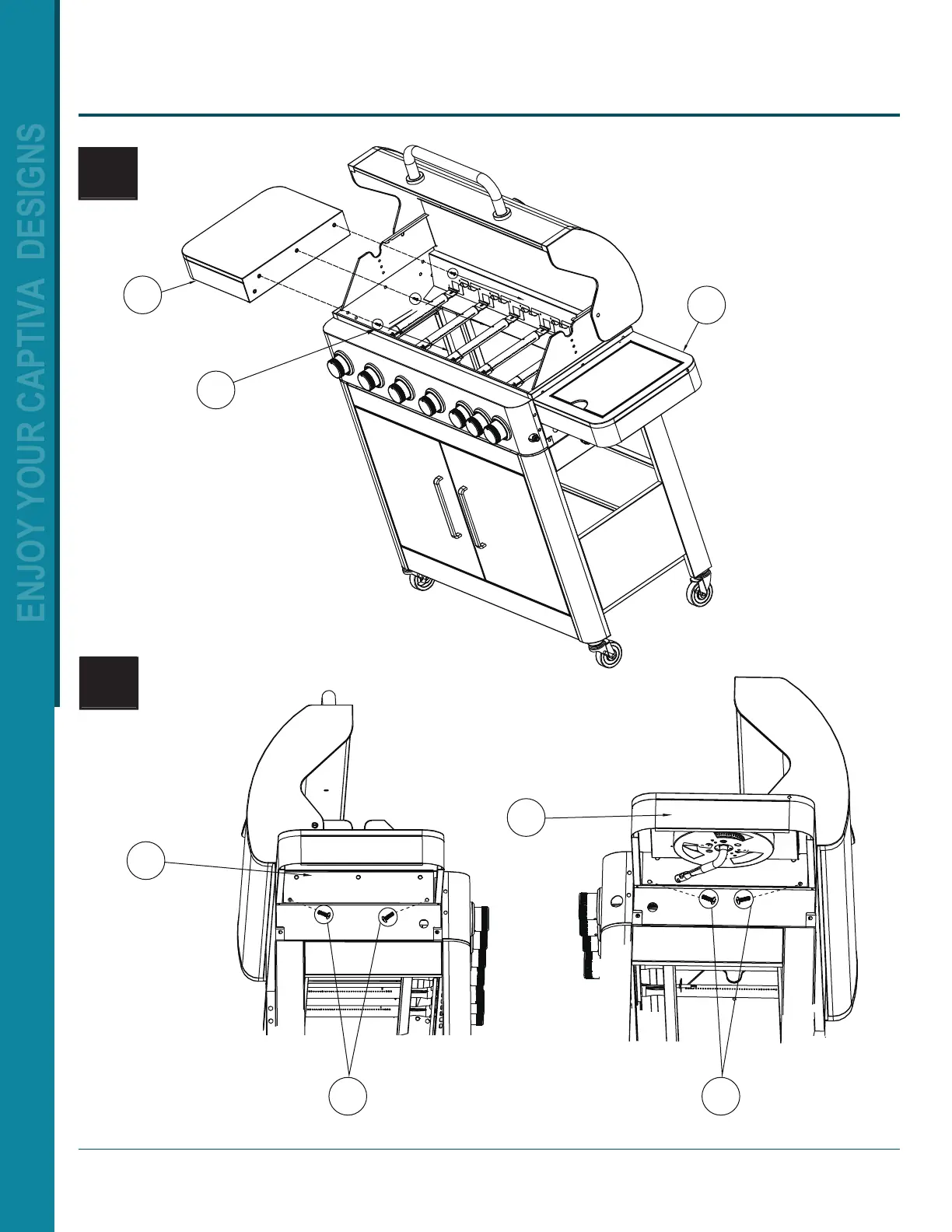 ENJOY YOUR CAPTIVA DESIGNS