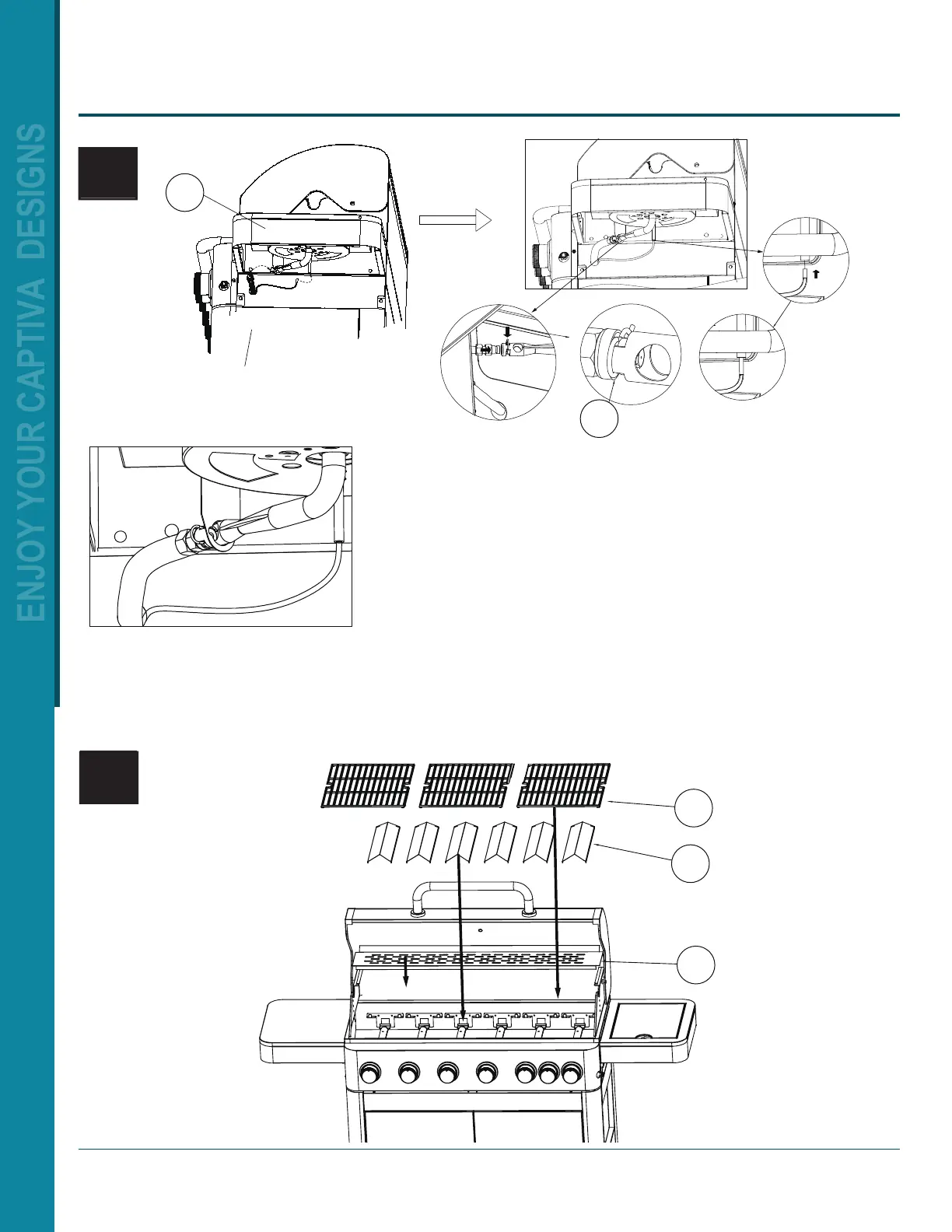 ENJOY YOUR CAPTIVA DESIGNS