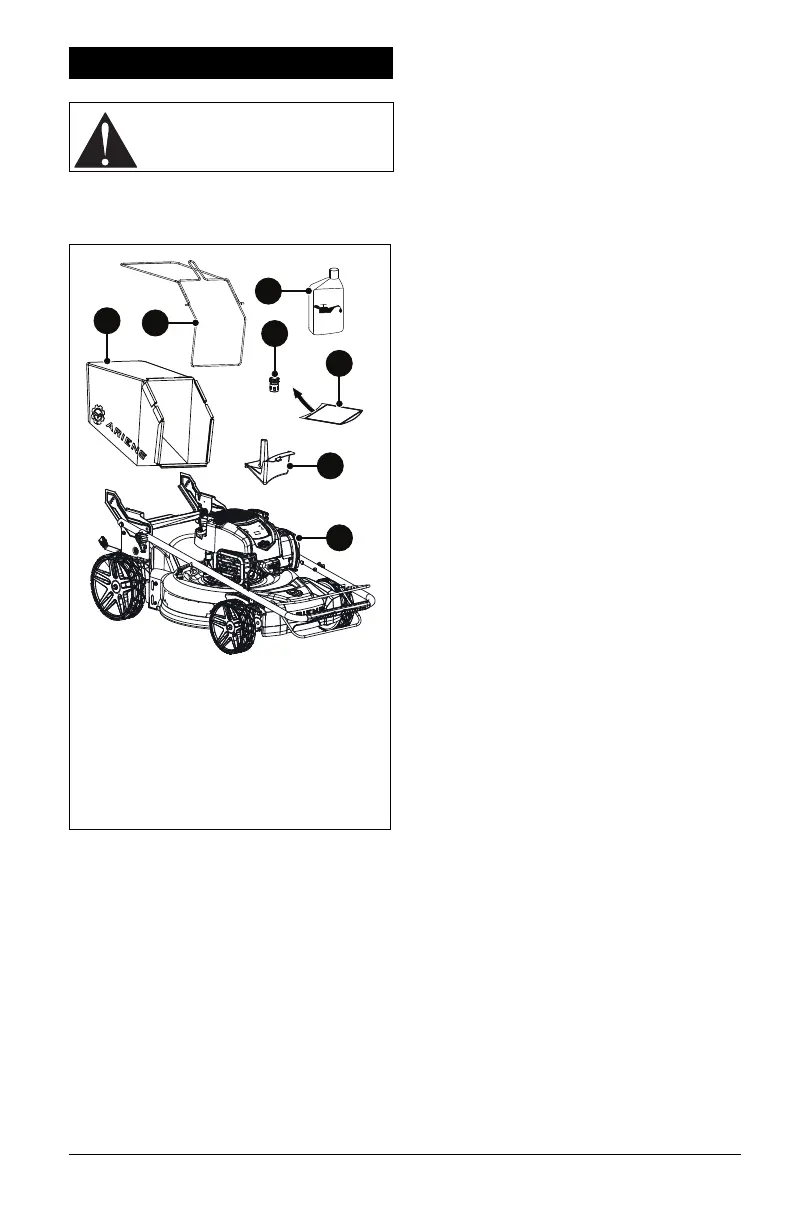 ARIENS