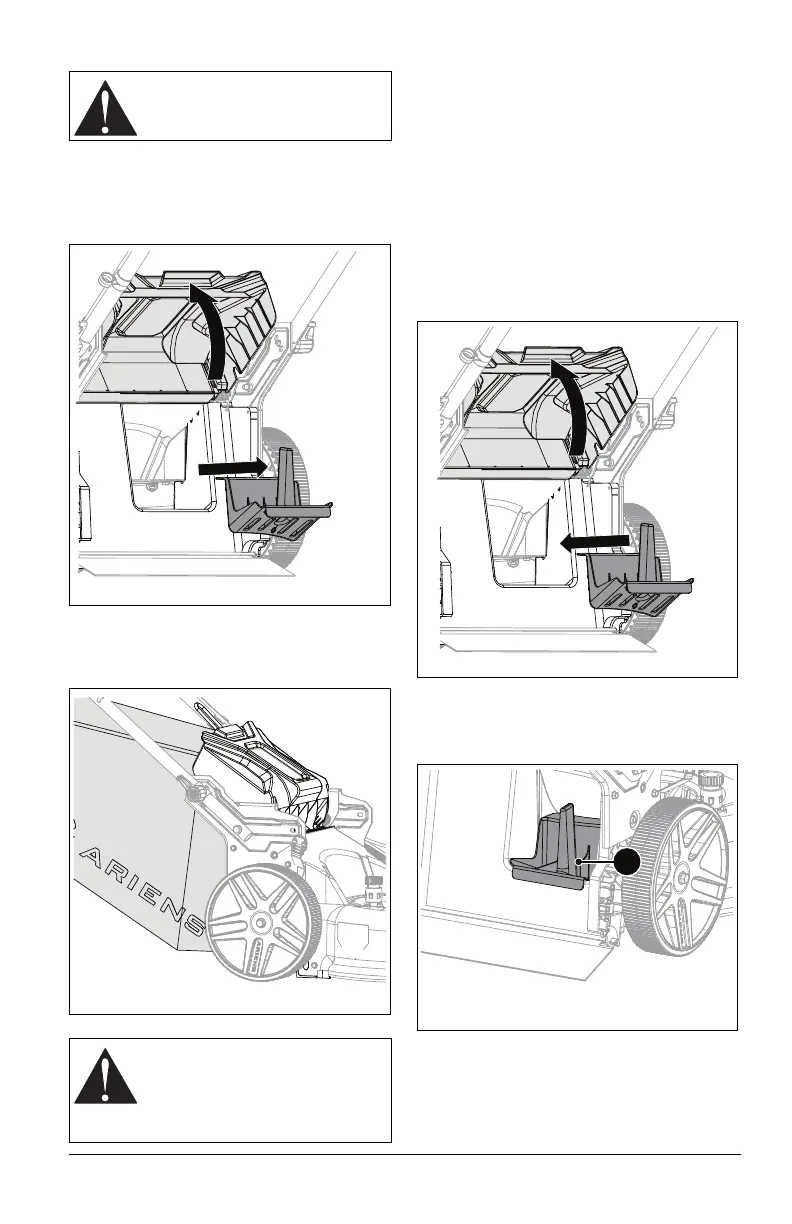 ARIENS