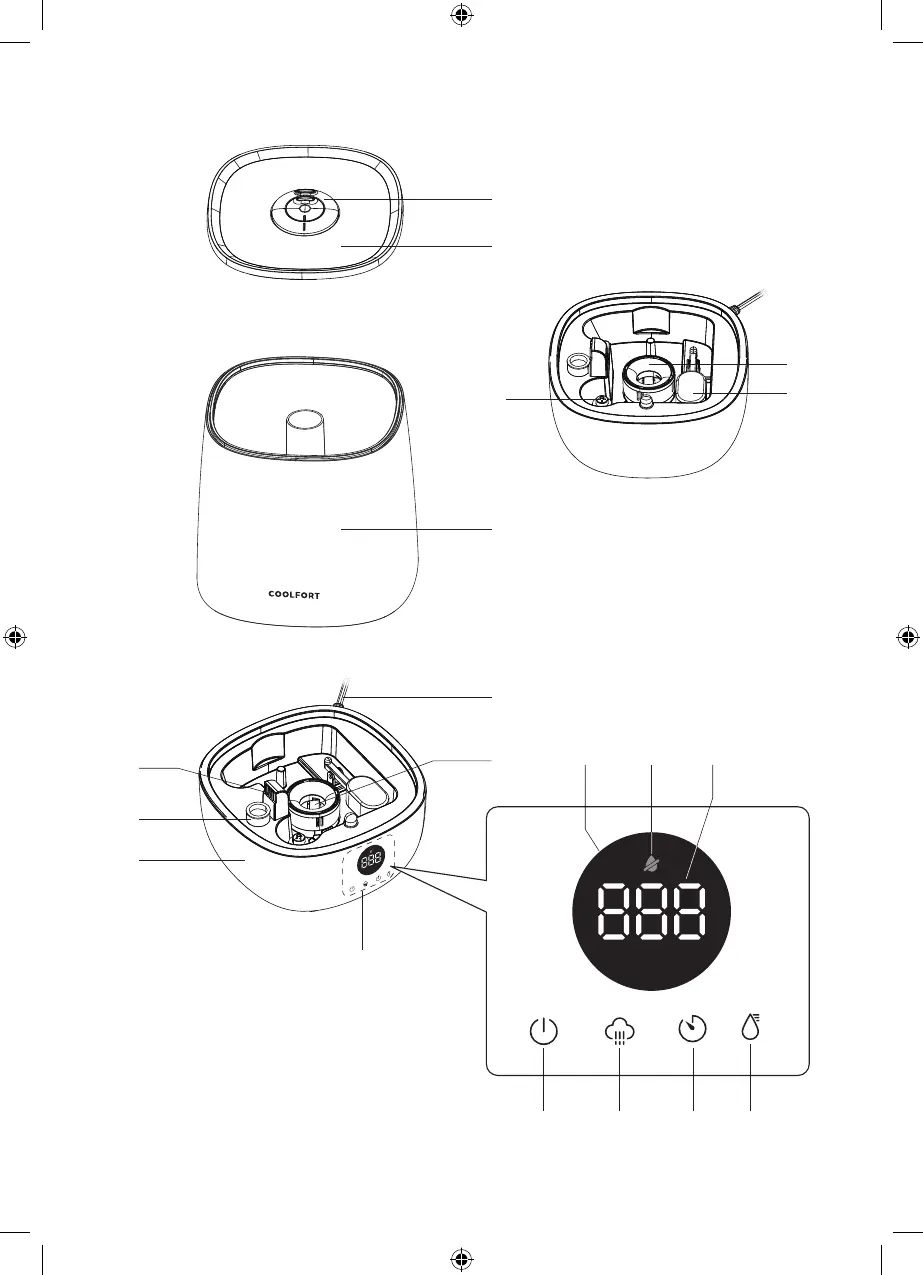 COOLFORT

888