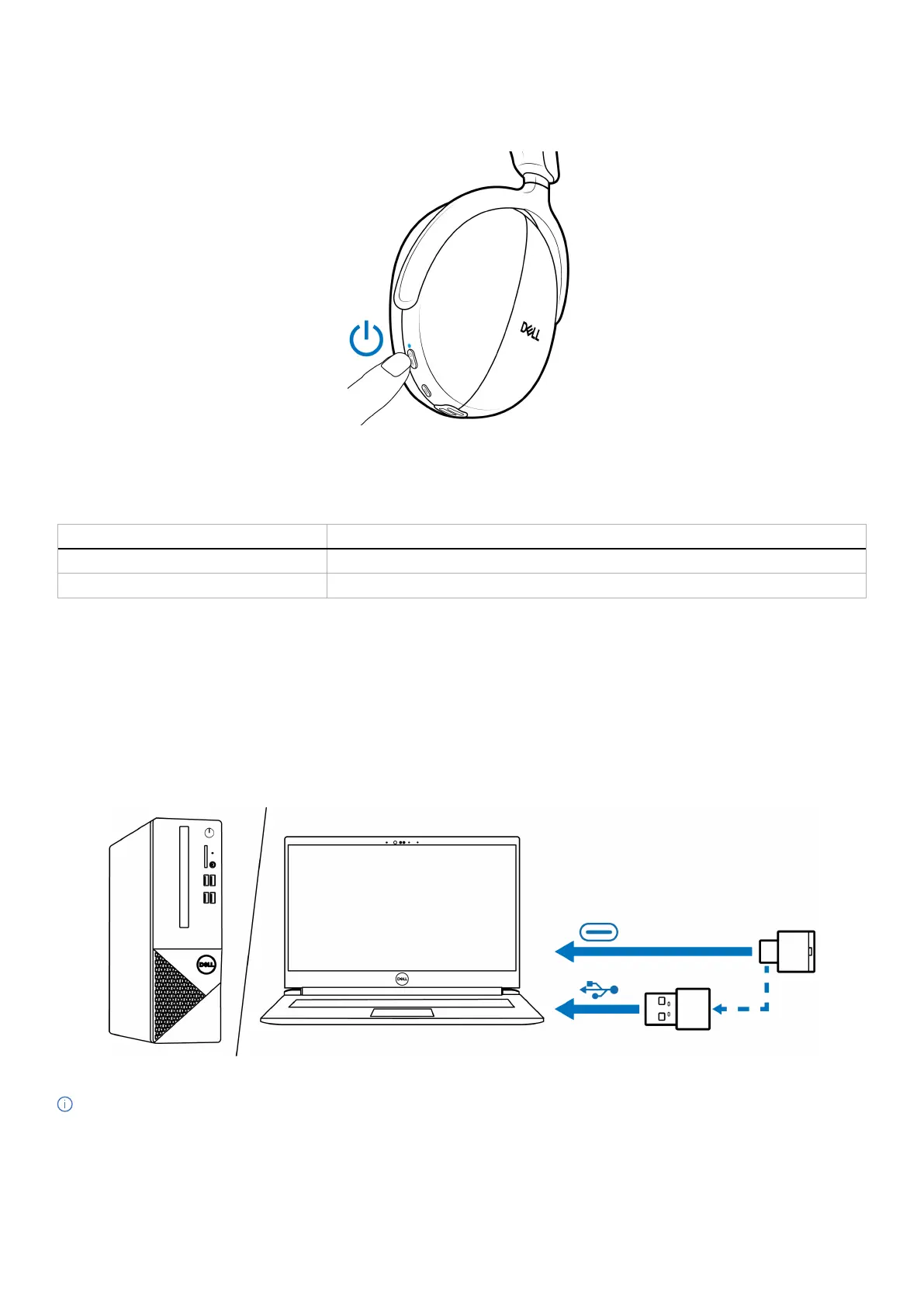 DELL

DELL

DELL