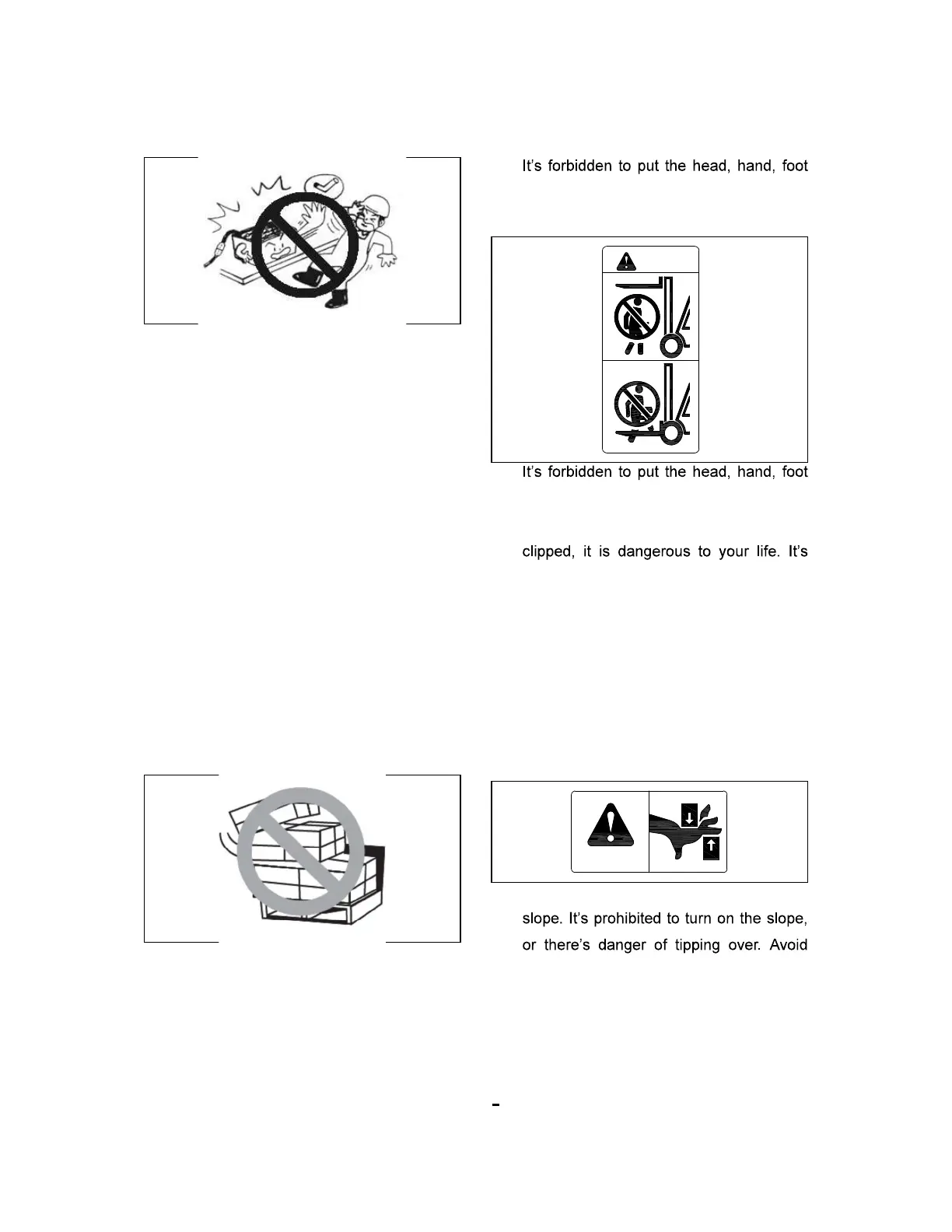 It's forbidden to put the head, hand, foot

It's forbidden to put the head, hand, foot

clipped, it is dangerous to your life. It's

slope. It's prohibited to turn on the slope, or there's danger of tipping over. Avoid

-