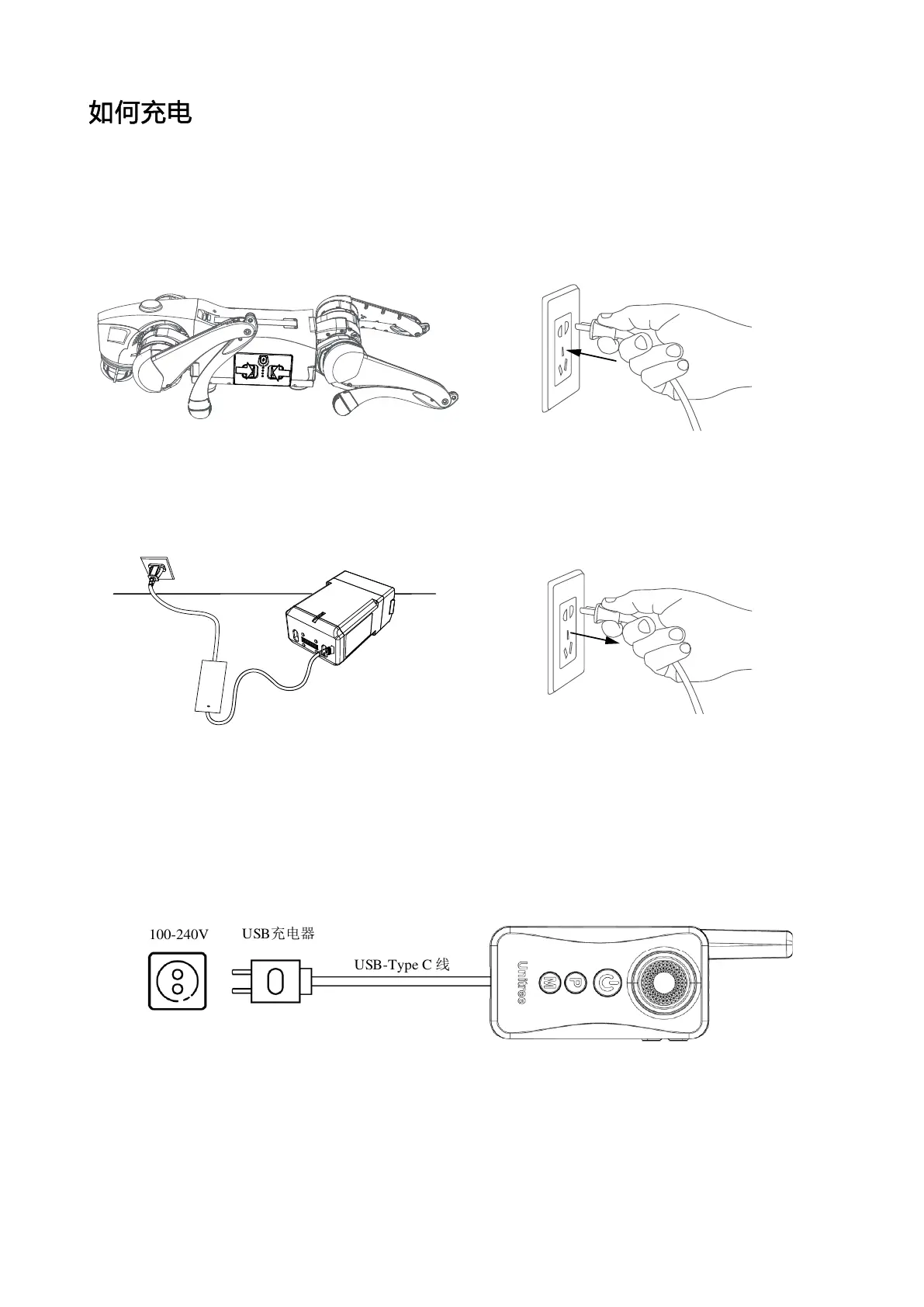 如何充电

100-240V

USB充电器

USB-Type C 线

Unitree

M

P