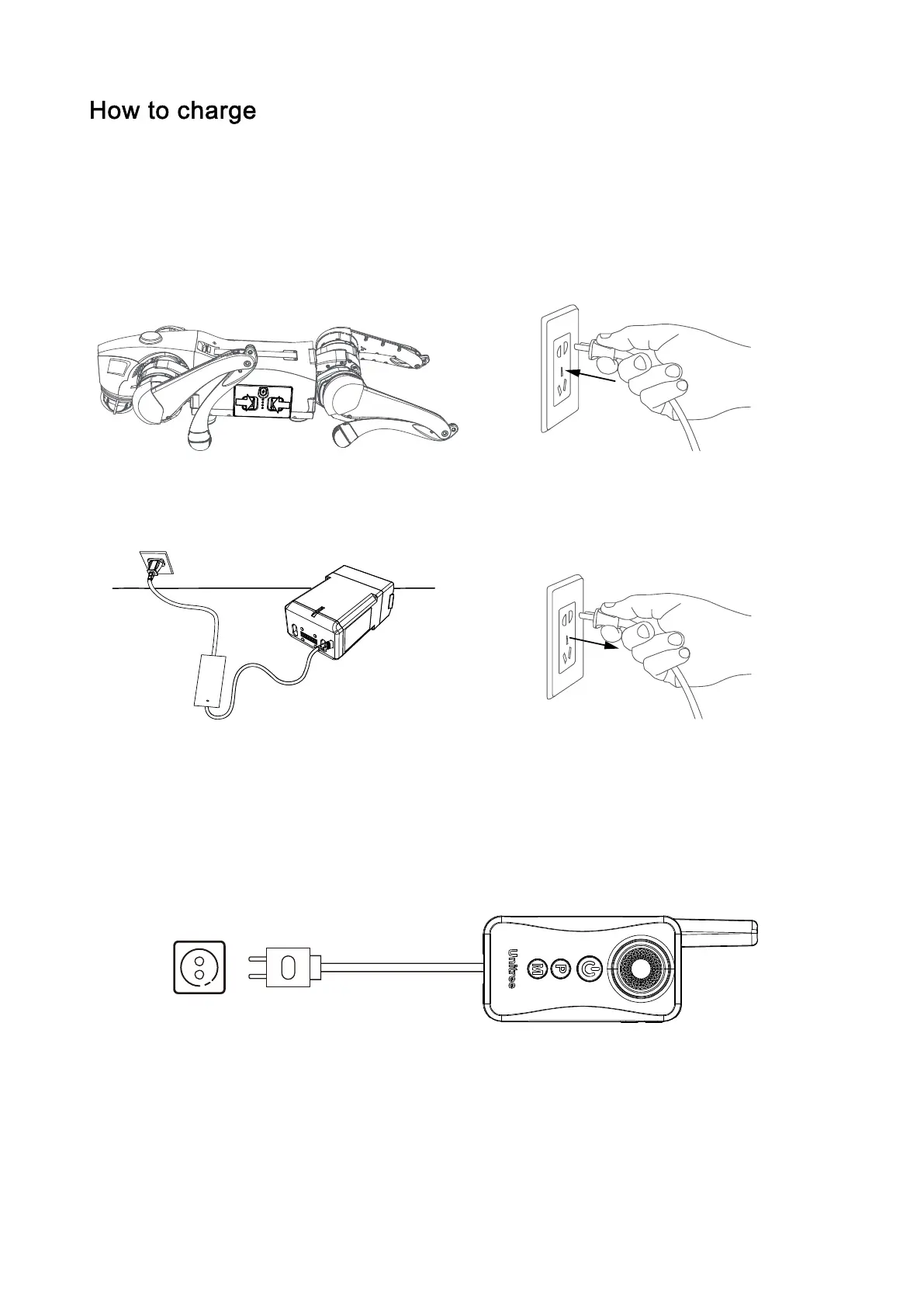 How to charge

Unitree
M
P