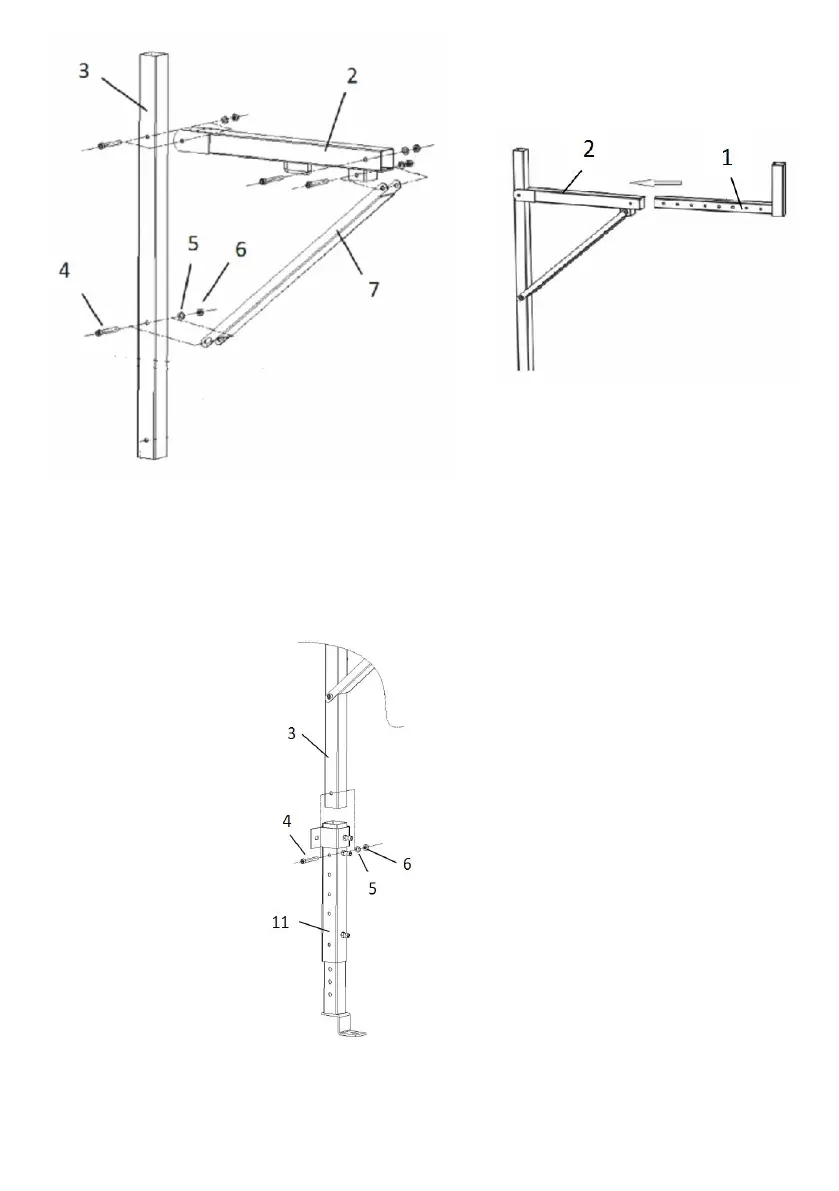 3
2
5
6
4
7

2
1

3
4
6
5
11