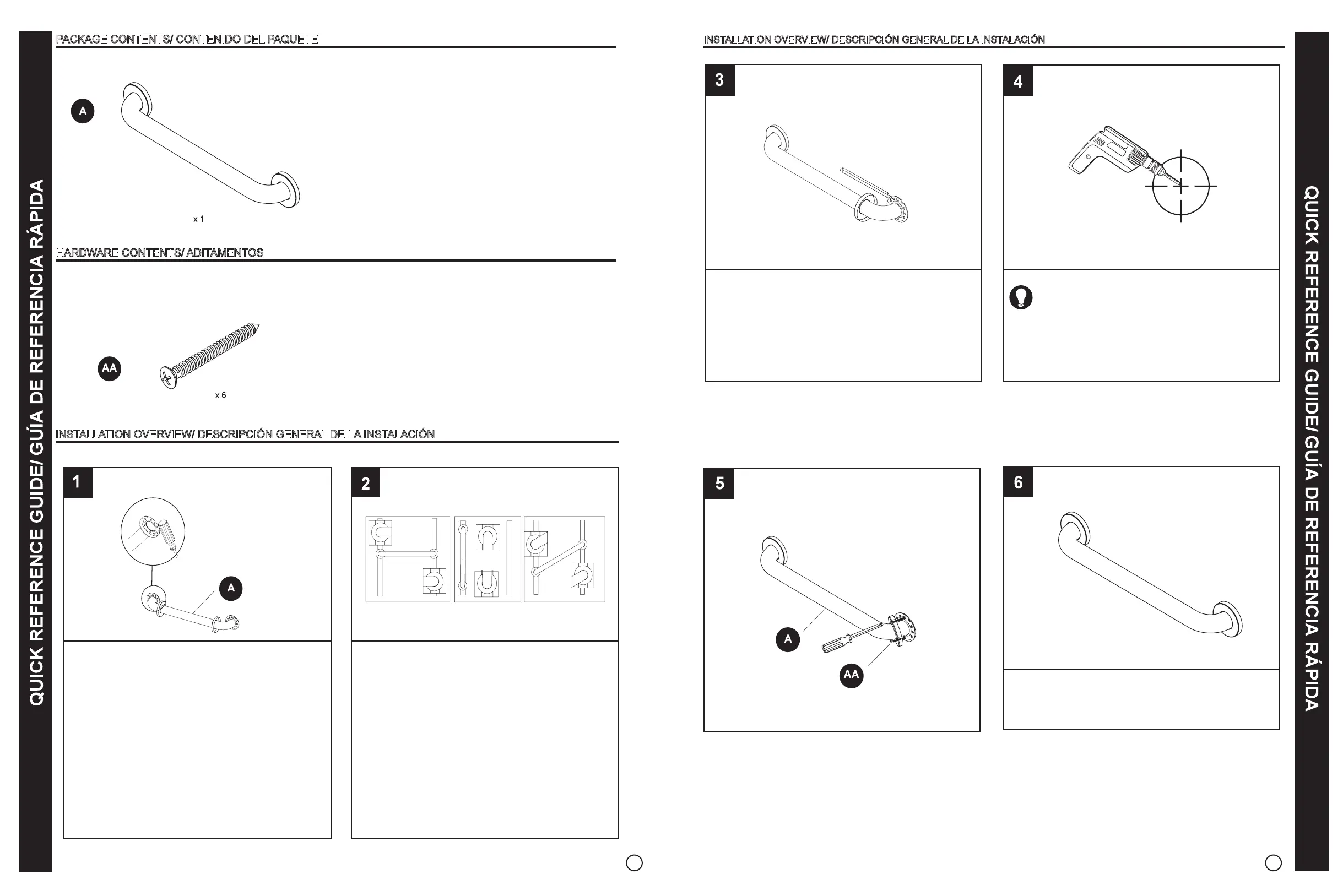 QUICK REFERENCE GUIDE/ GUÍA DE REFERENCIA RÁPIDA

PACKAGE CONTENTS/ CONTENIDO DEL PAQUETE

A

x 1

HARDWARE CONTENTS/ ADITAMENTOS

AA

x 6

INSTALLATION OVERVIEW/ DESCRIPCIÓN GENERAL DE LA INSTALACIÓN

1

A

2

INSTALLATION OVERVIEW/ DESCRIPCIÓN GENERAL DE LA INSTALACIÓN

3

4

5

A

AA

6

QUICK REFERENCE GUIDE/GUÍA DE REFERENCIA RÁPIDA