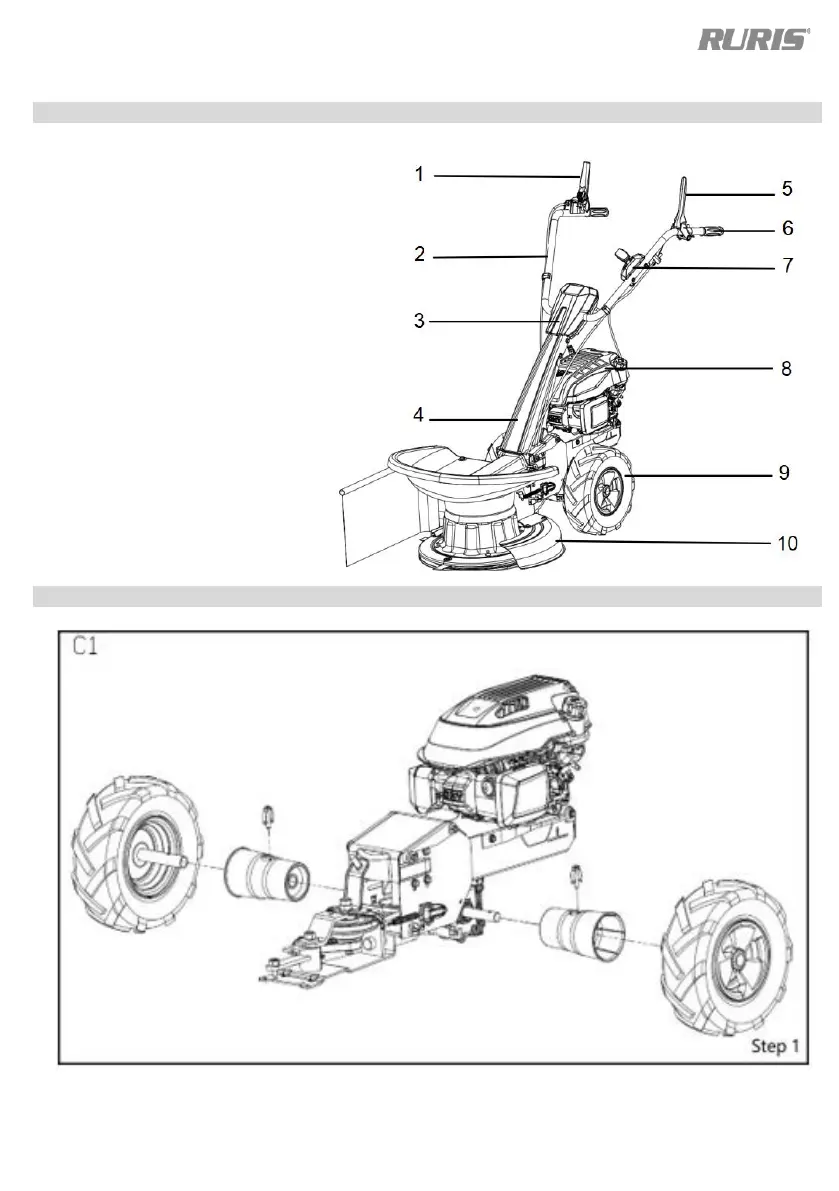 RURIS®

1
2
3
4
5
6
7
8
9
10

C1

Step 1