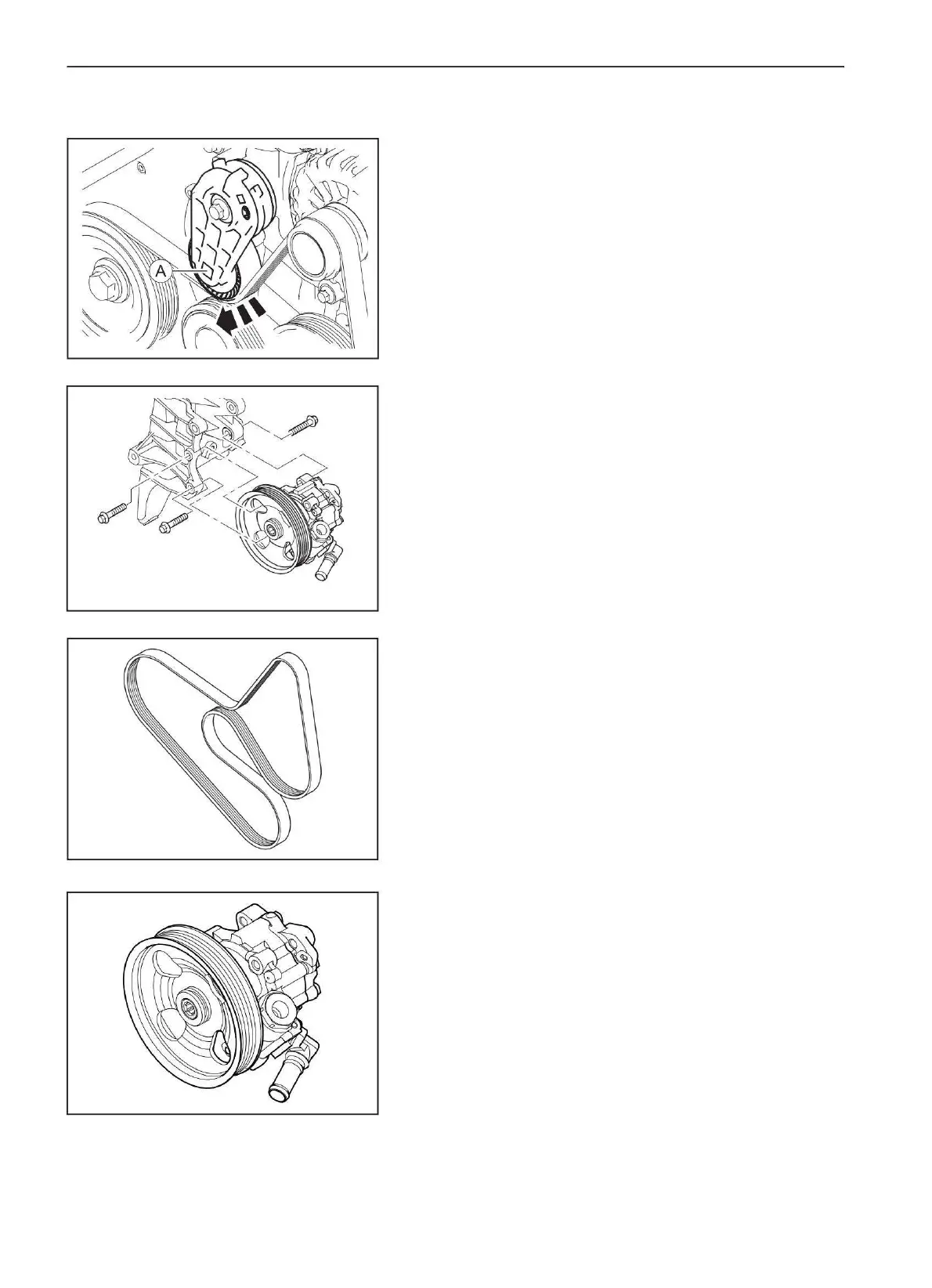 A