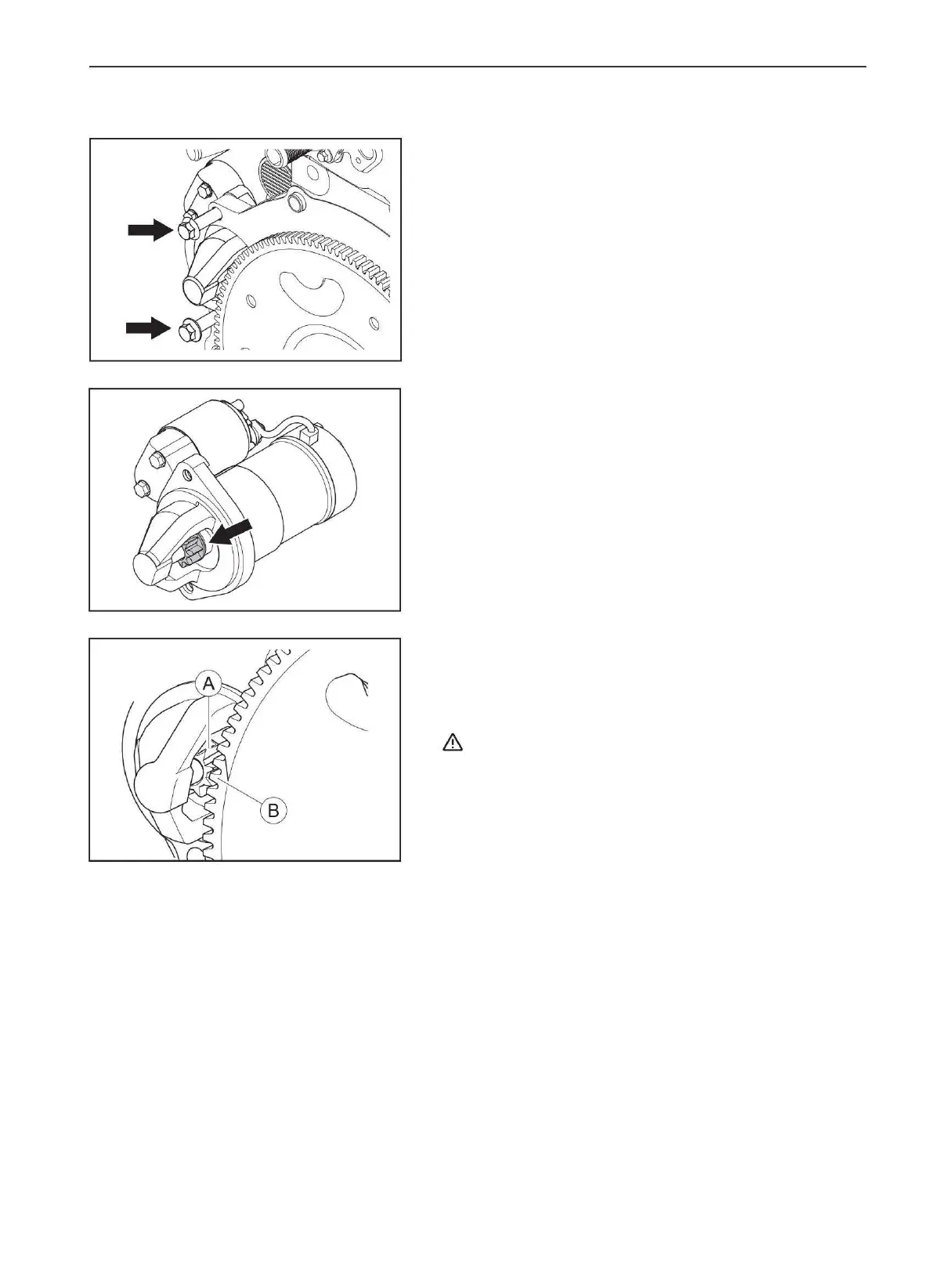 A

B