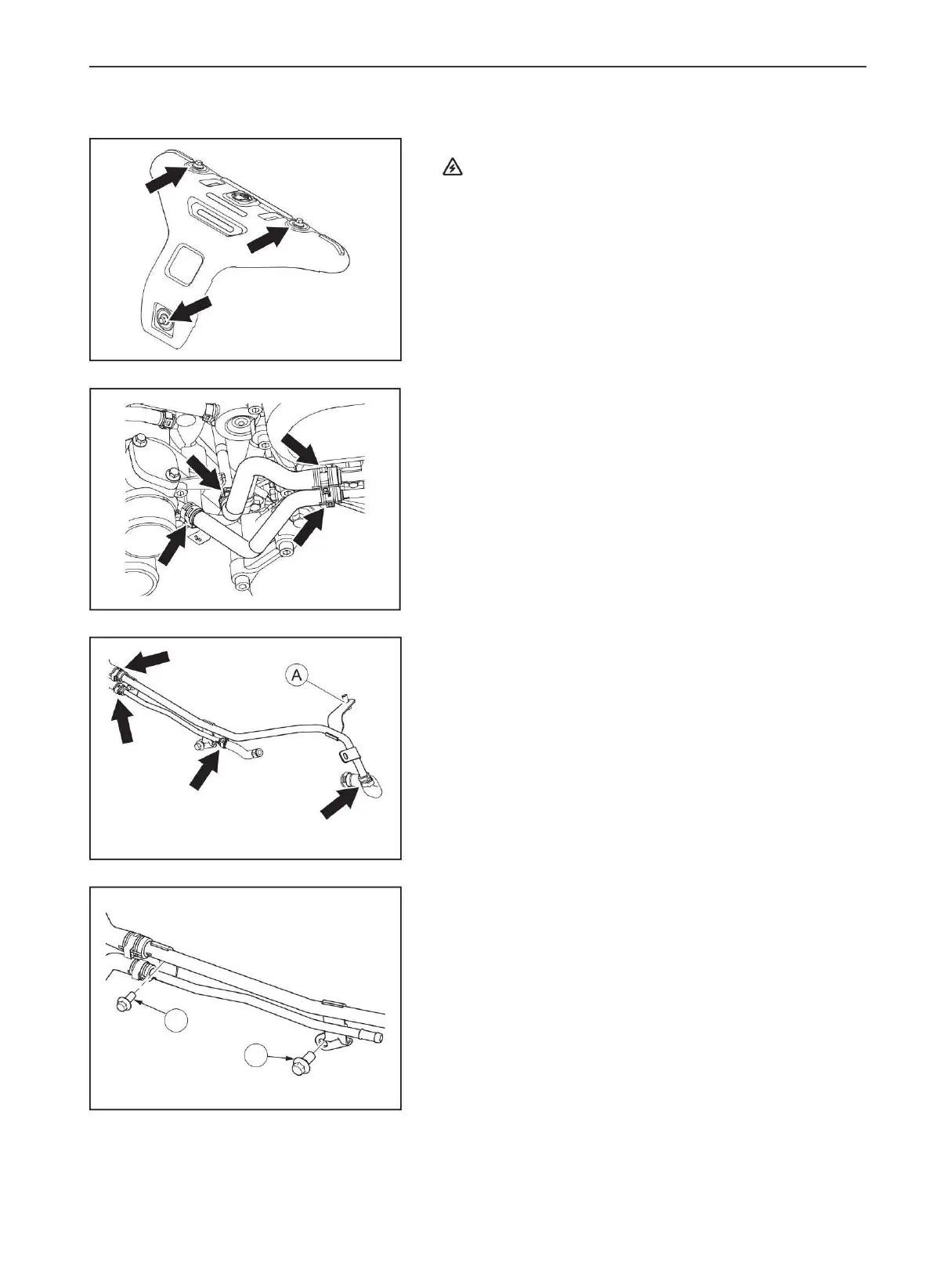 A