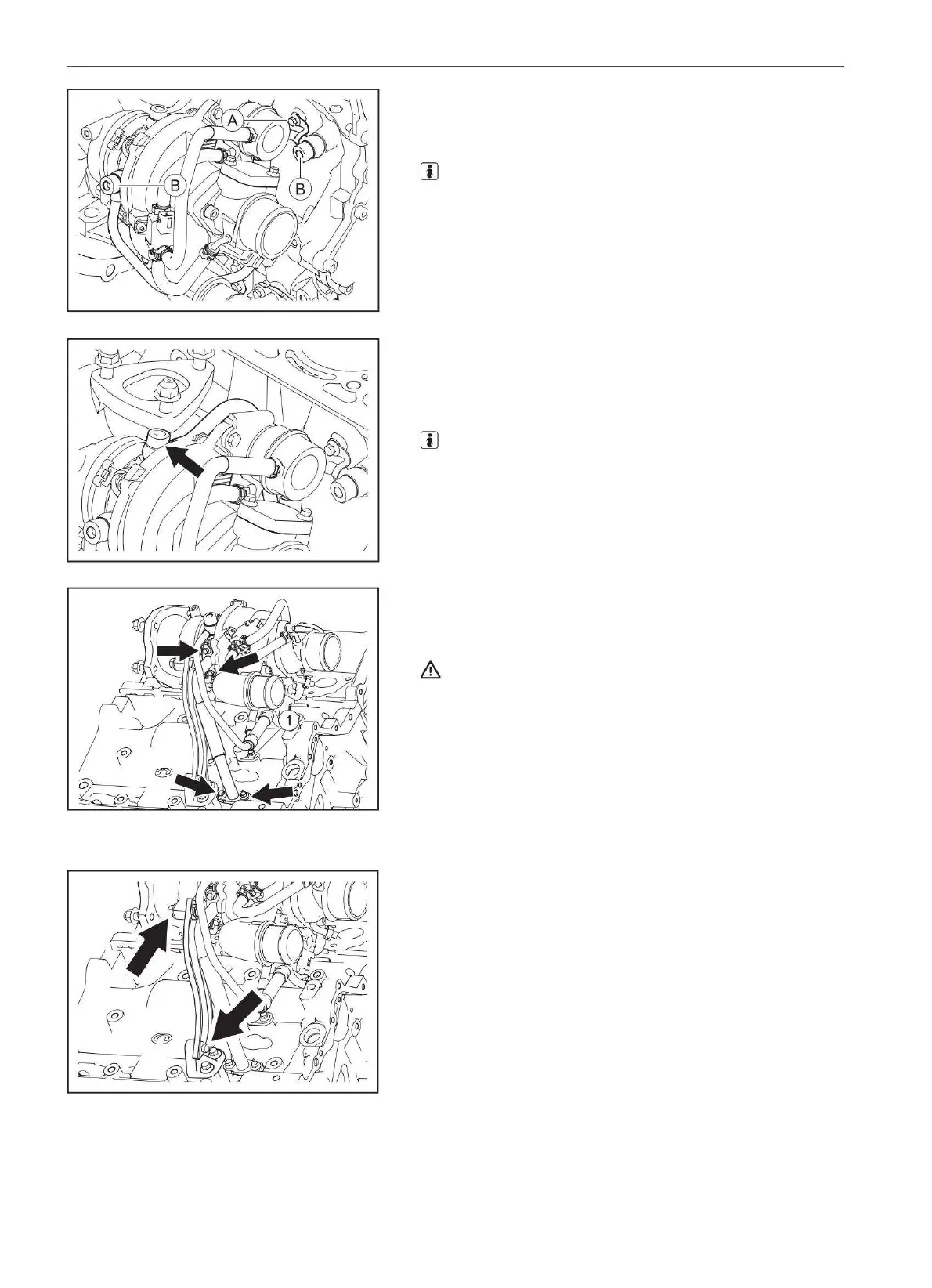 A

B

B

1