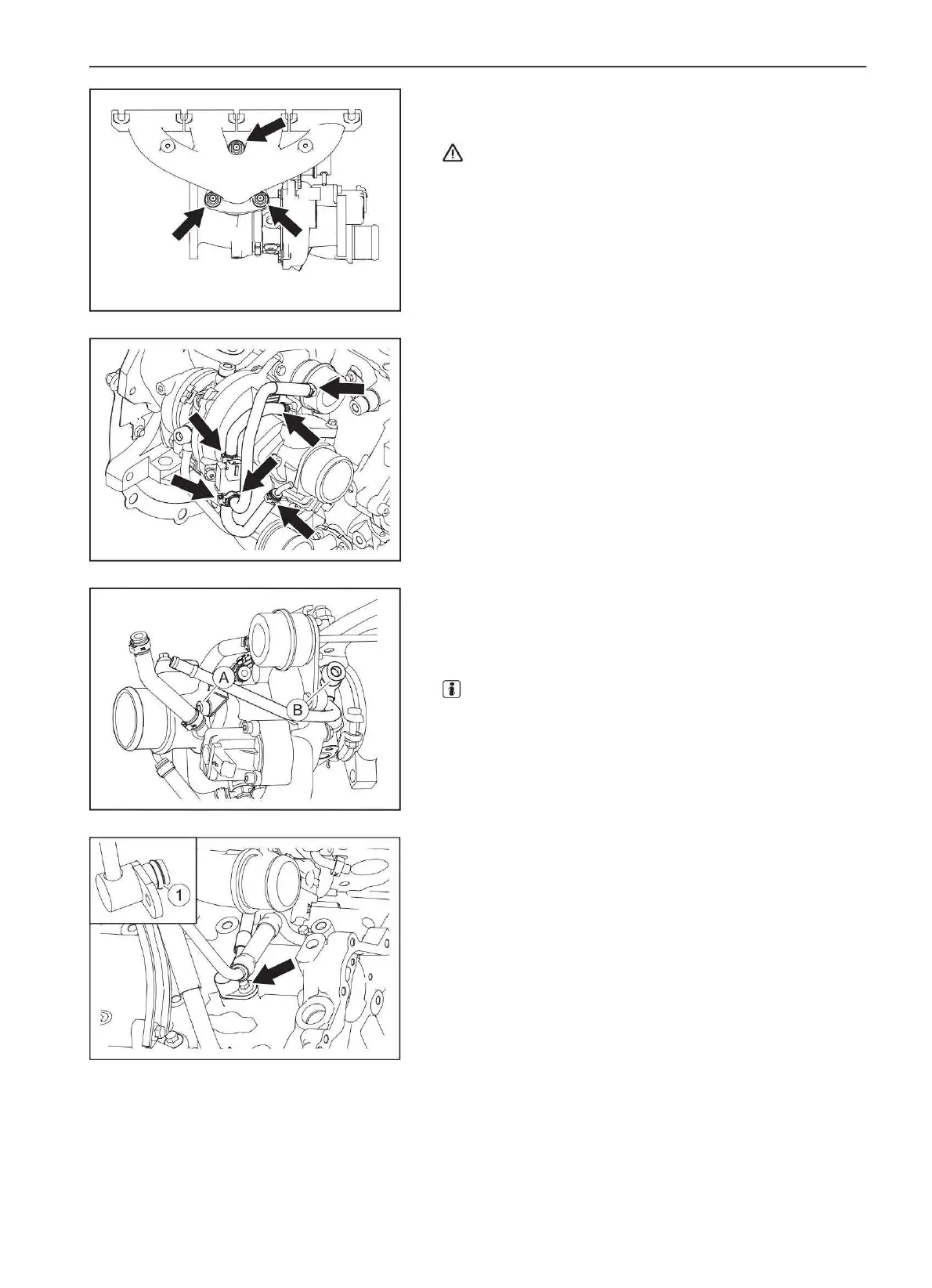 A

B

1