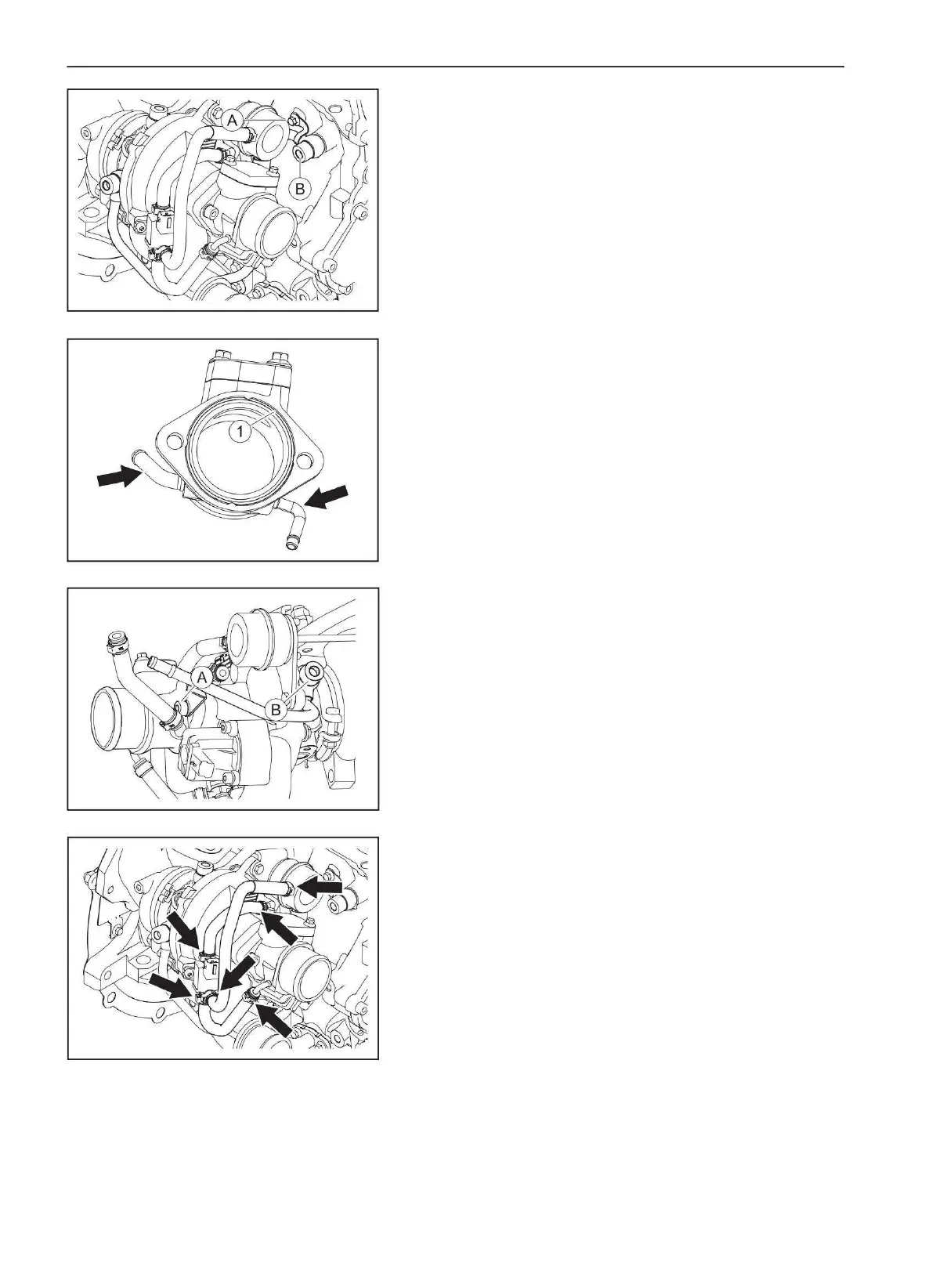 A

B

1

A

B