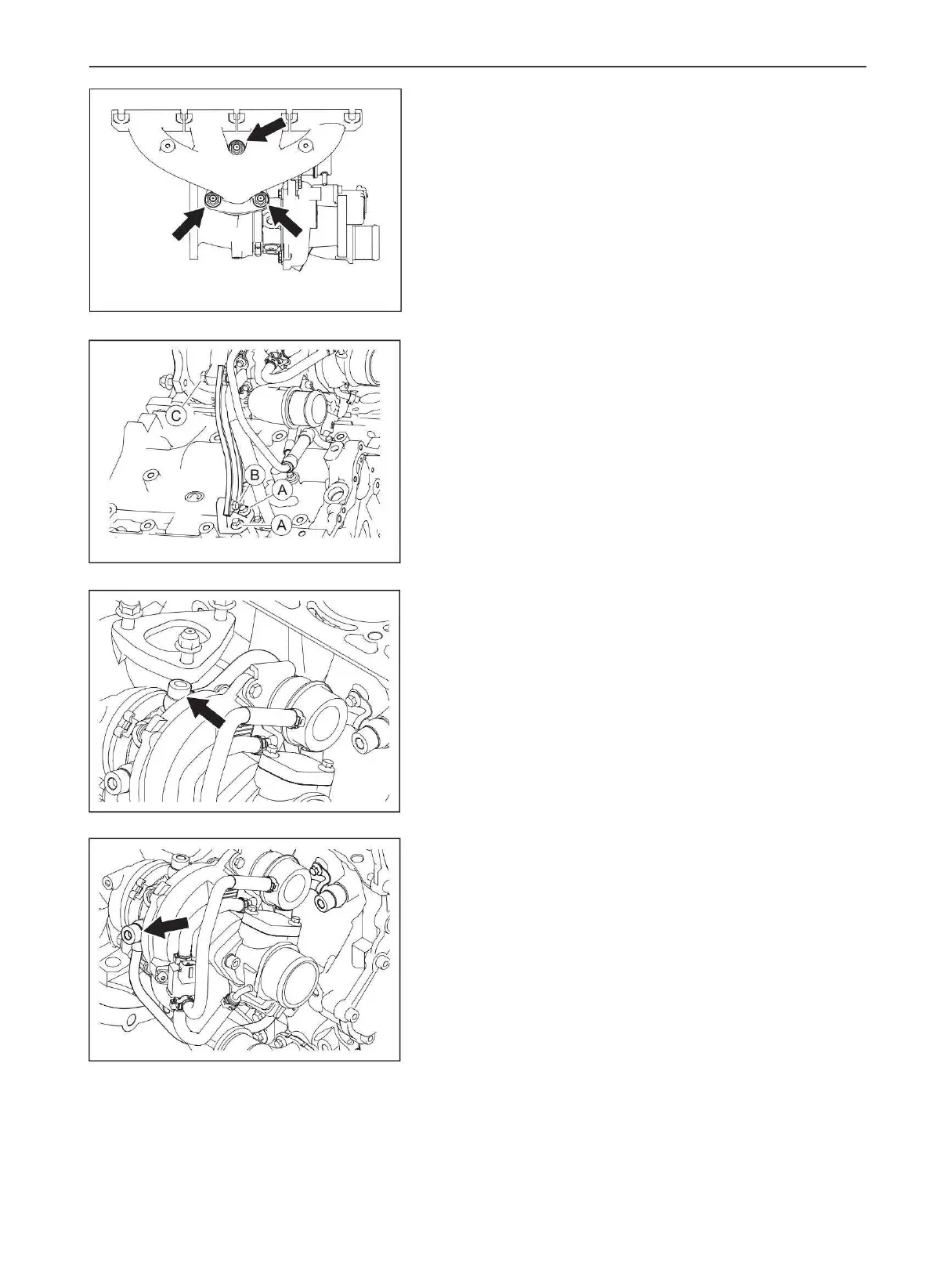 C

B

A

A