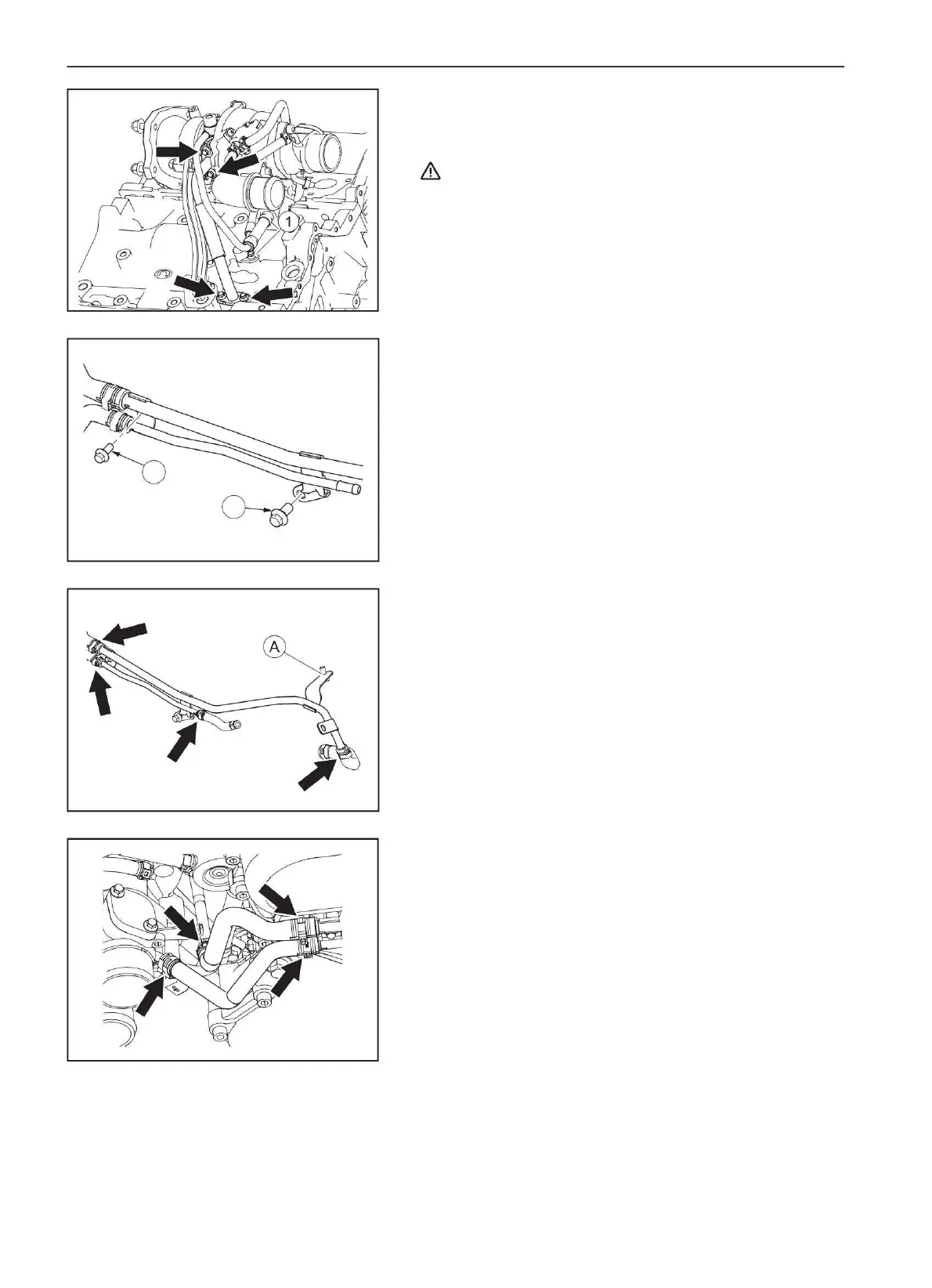 1

A