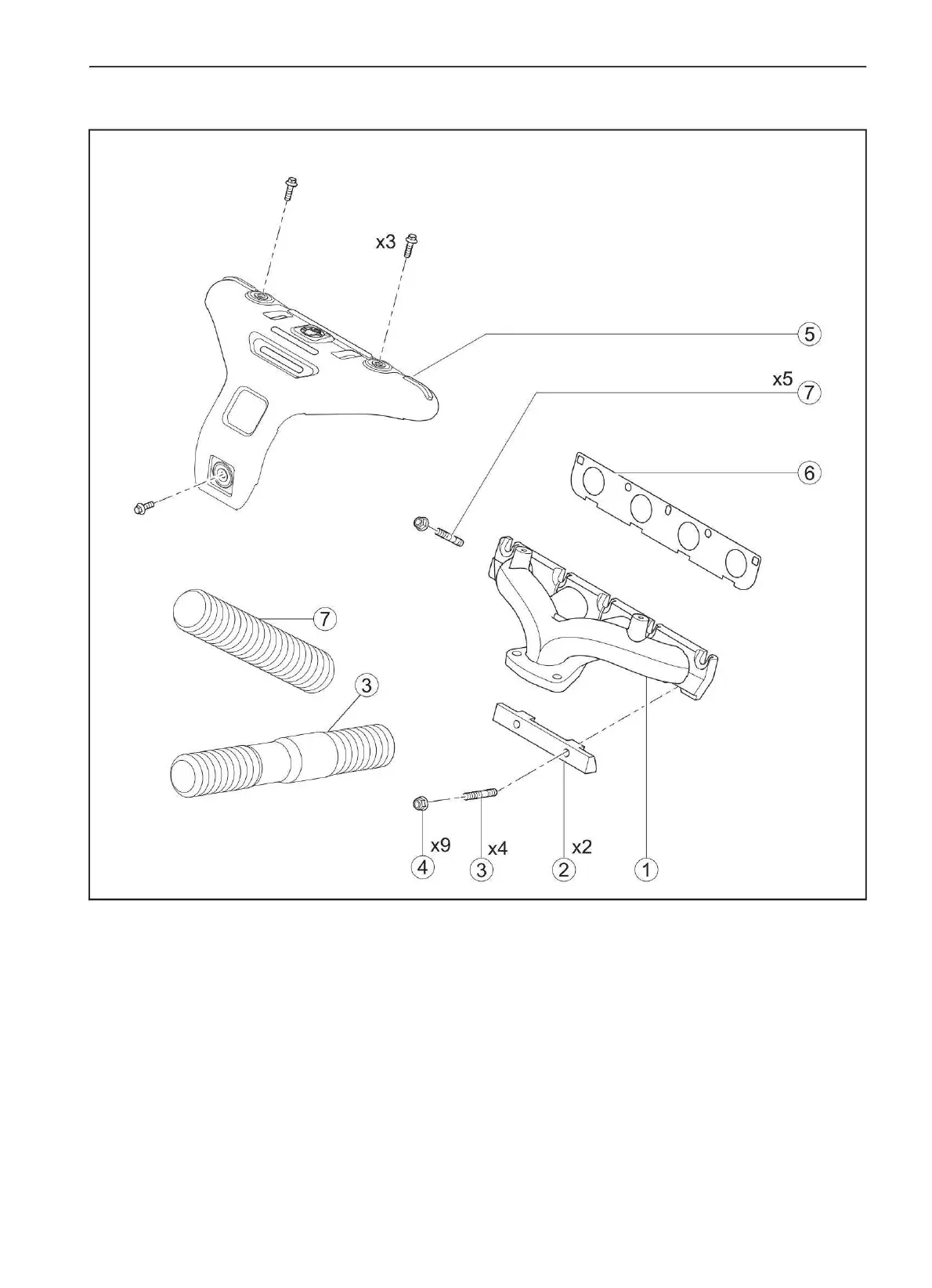 x3

5

x5
7

6

7

3

x9
4

x4
3

x2
2

1