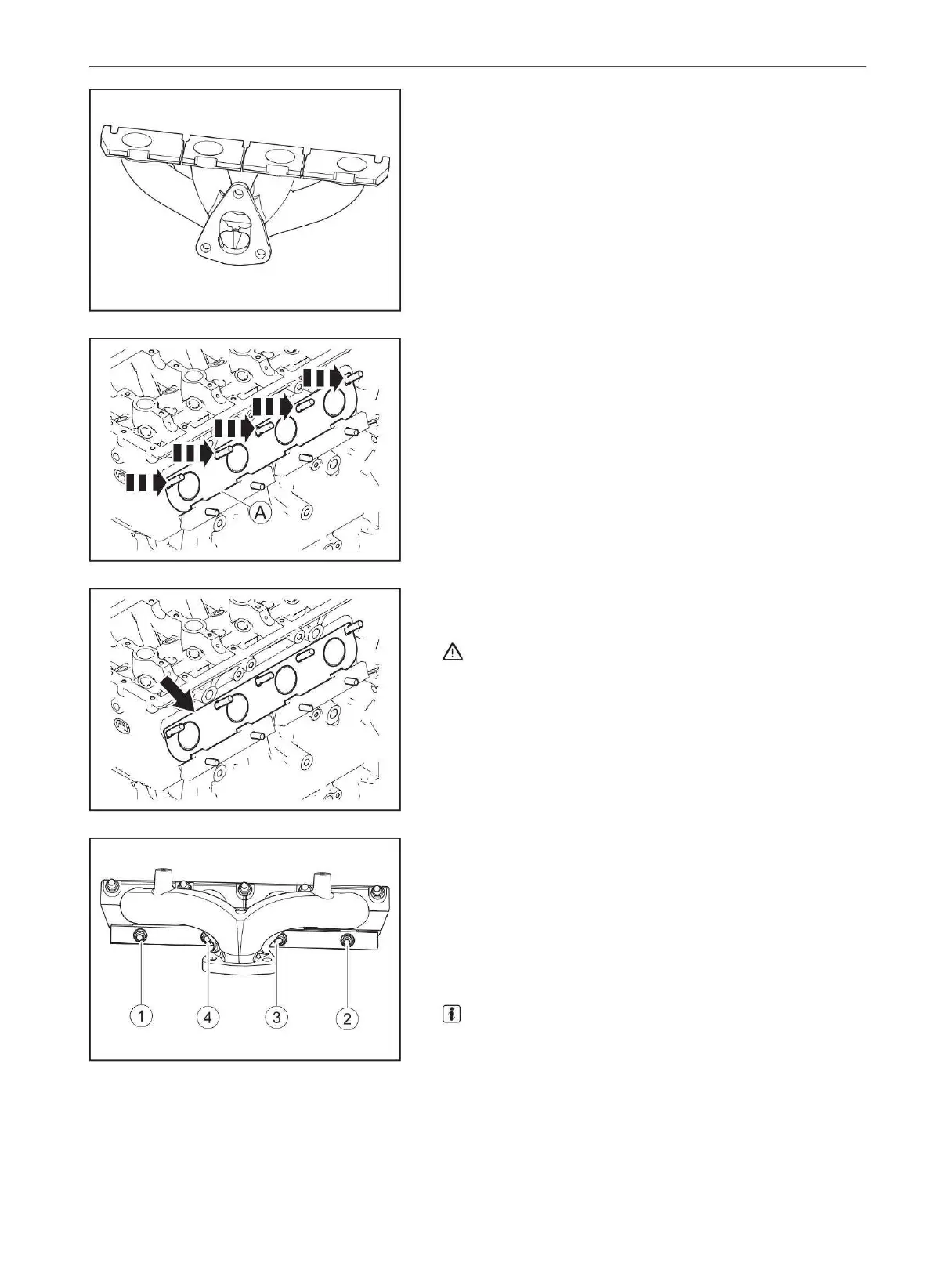 A

1

4

3

2