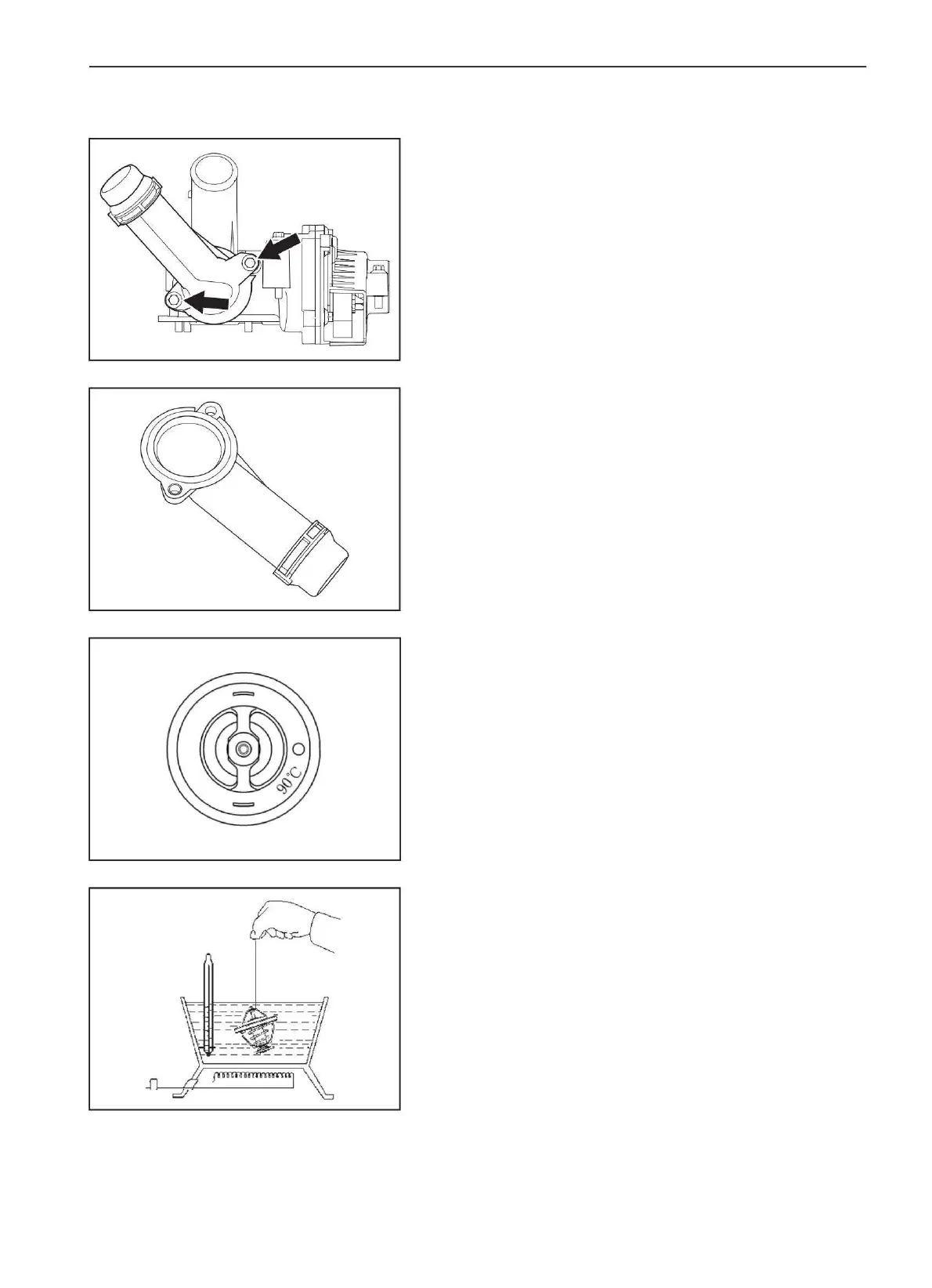 90°C