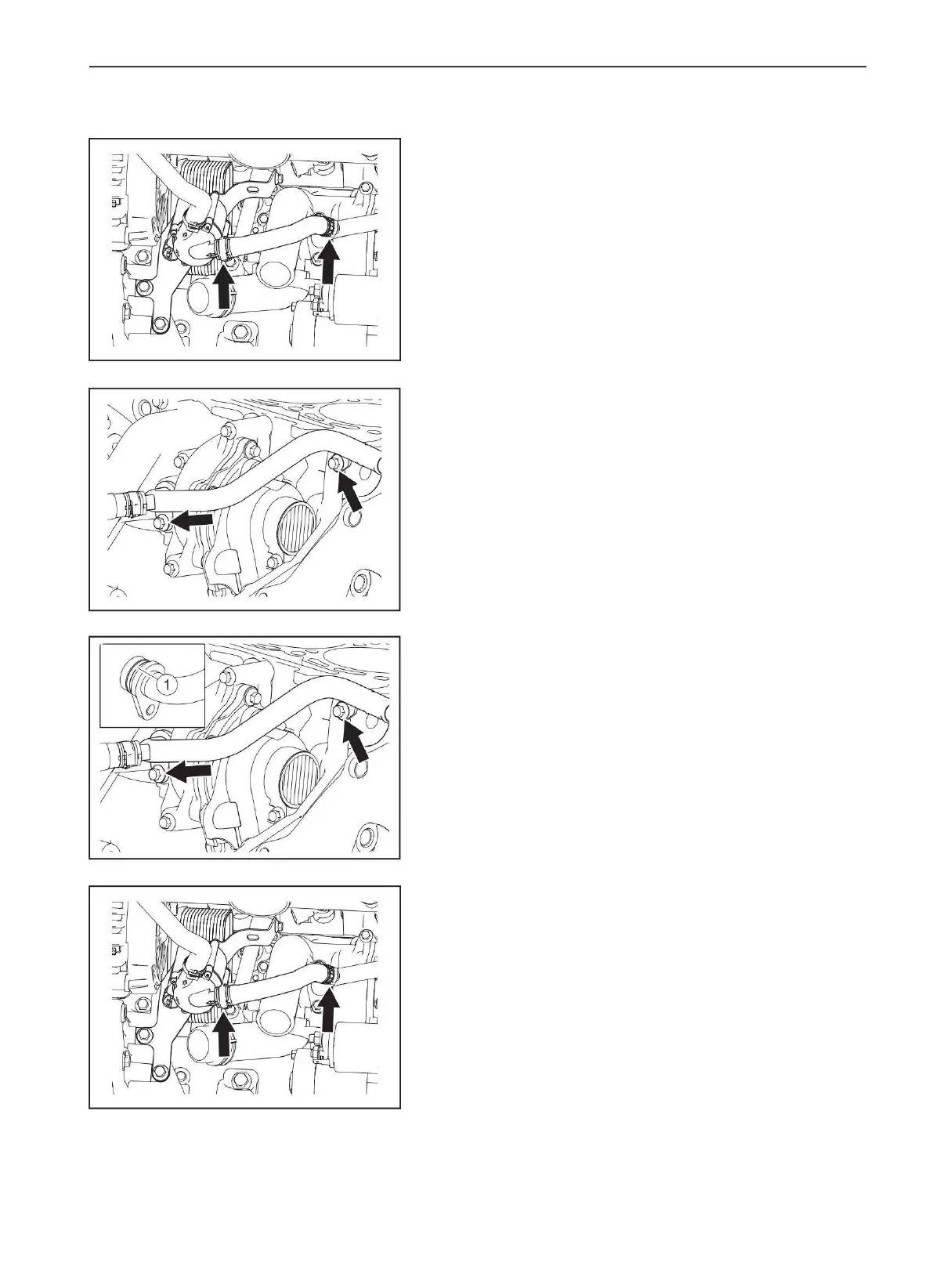 1