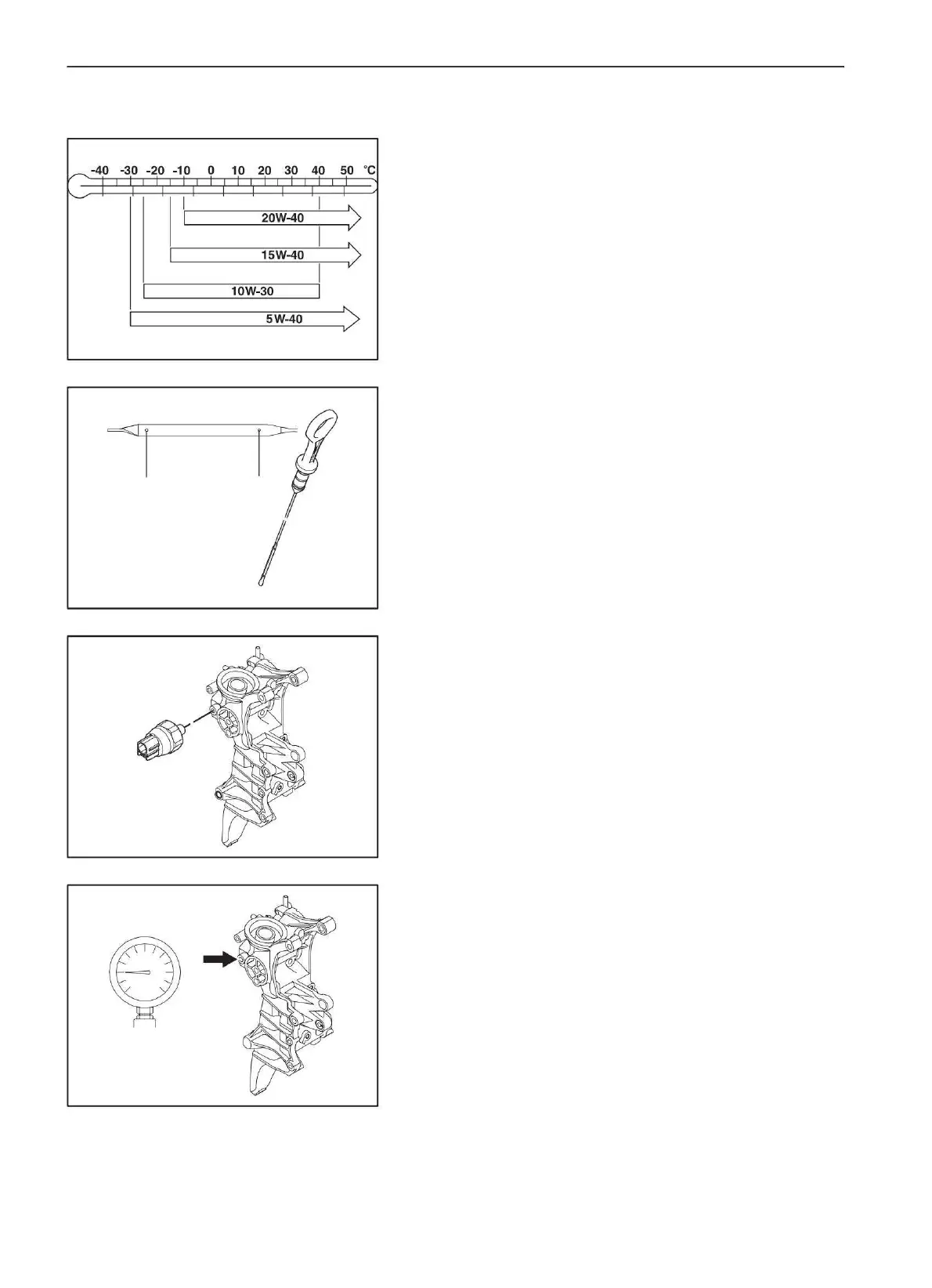 -40 -30 -20 -10 0 10 20 30 40 50 °C

20W-40

15W-40

10W-30

5W-40