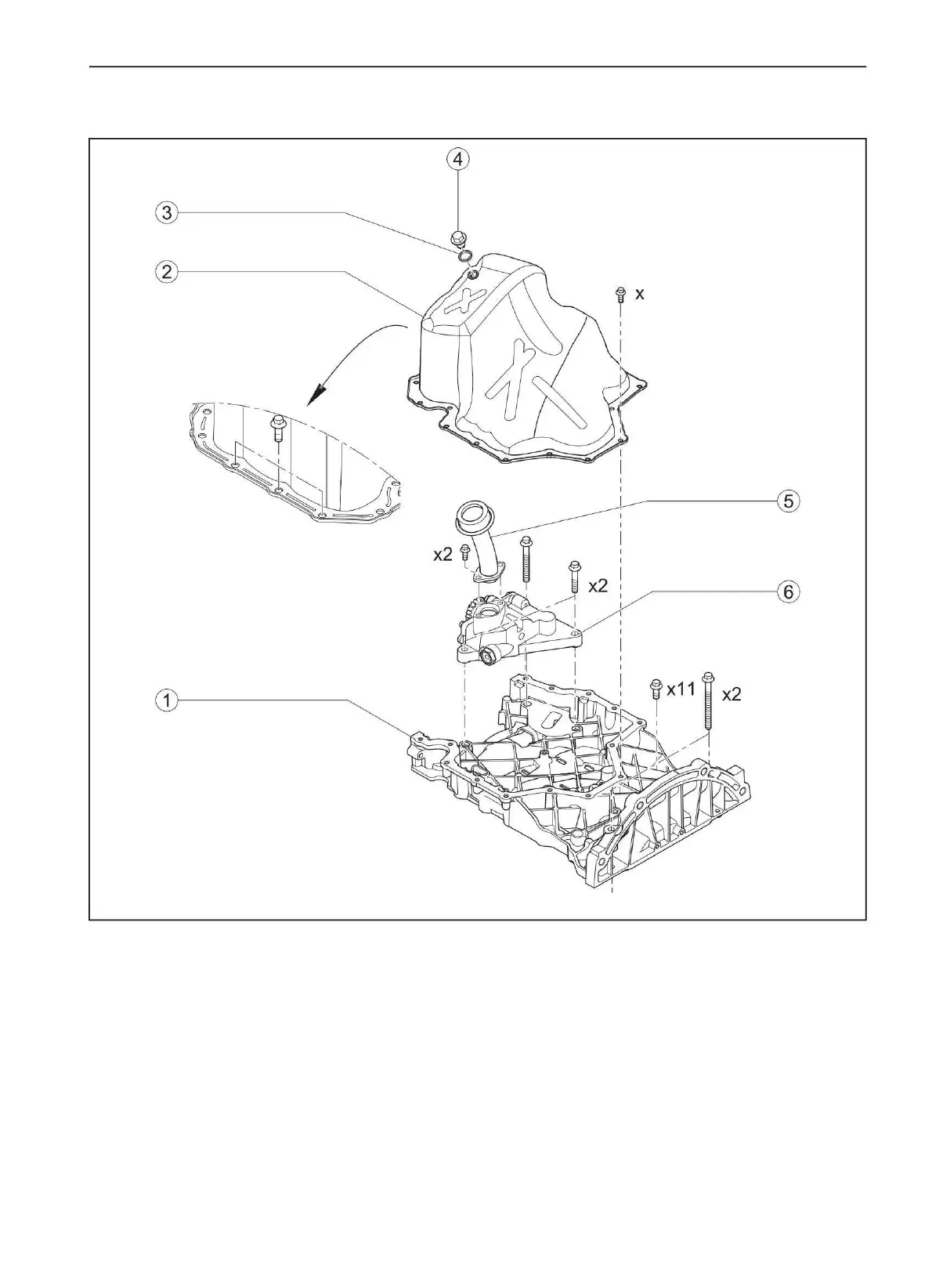 4
3
2
x
5
x2
x2
6
1
x11
x2