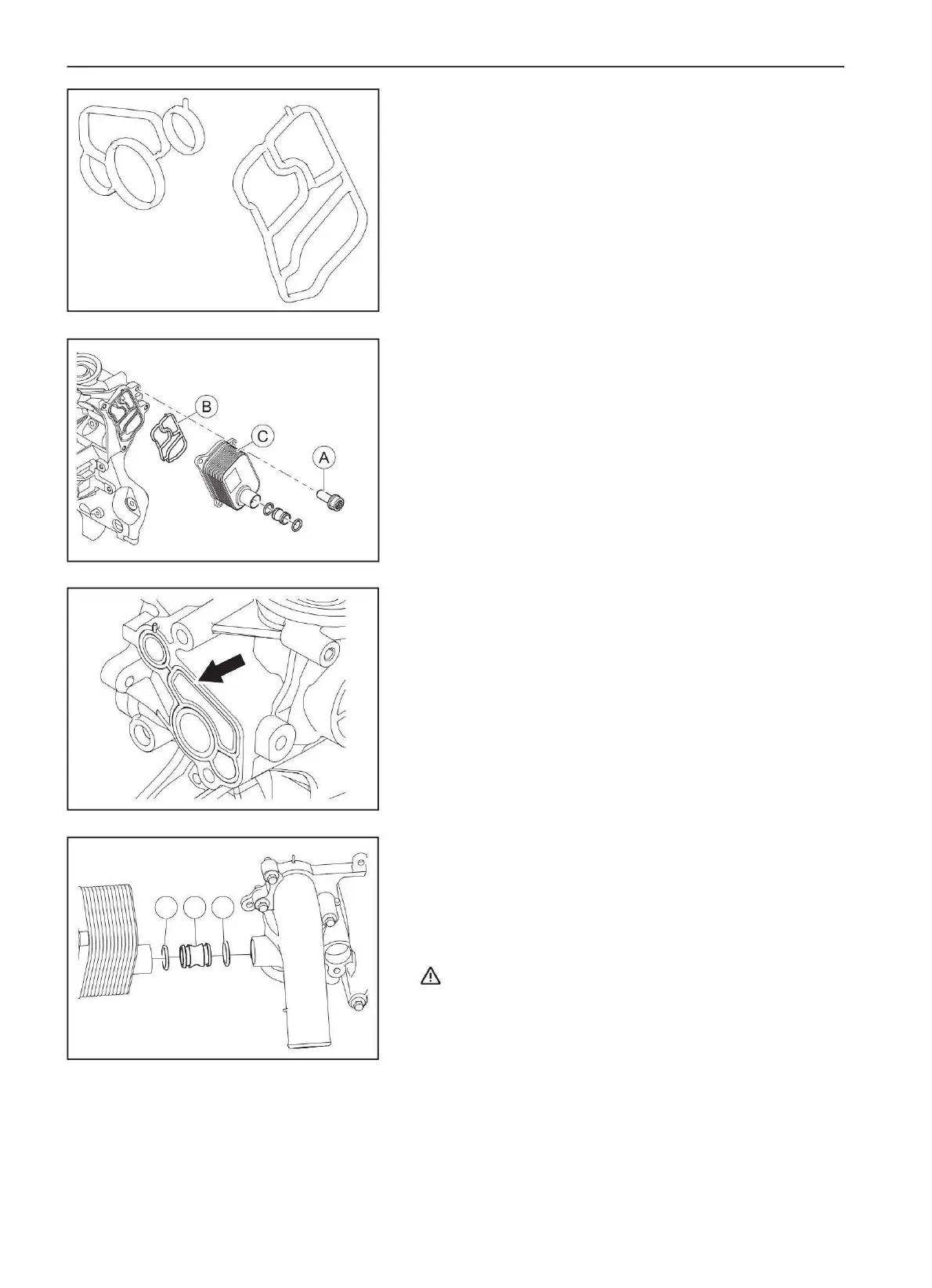 B

C

A