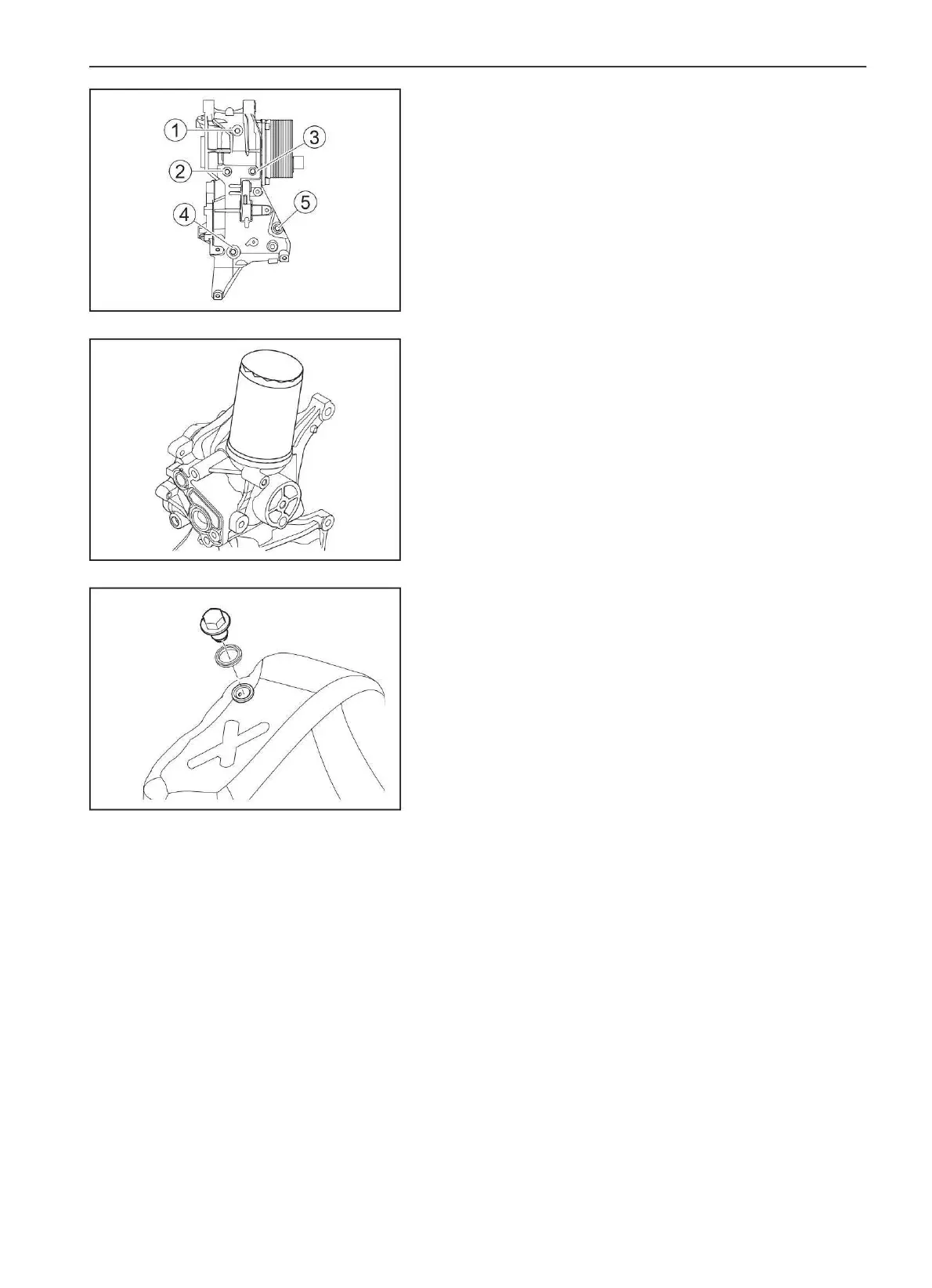 1
3
2
5
4