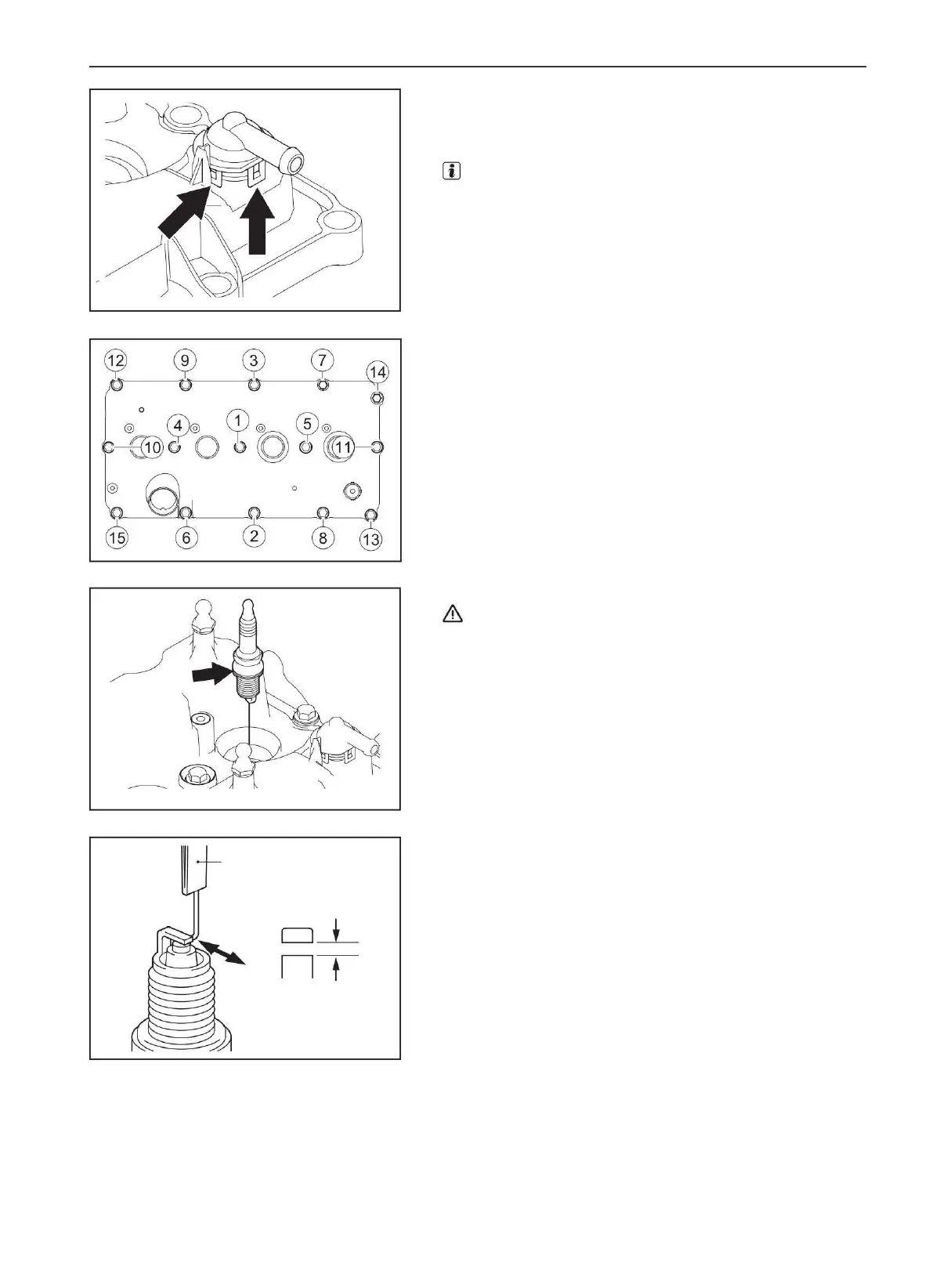 12 9 3 7 14
4 1 5
10 11
15 6 2 8 13