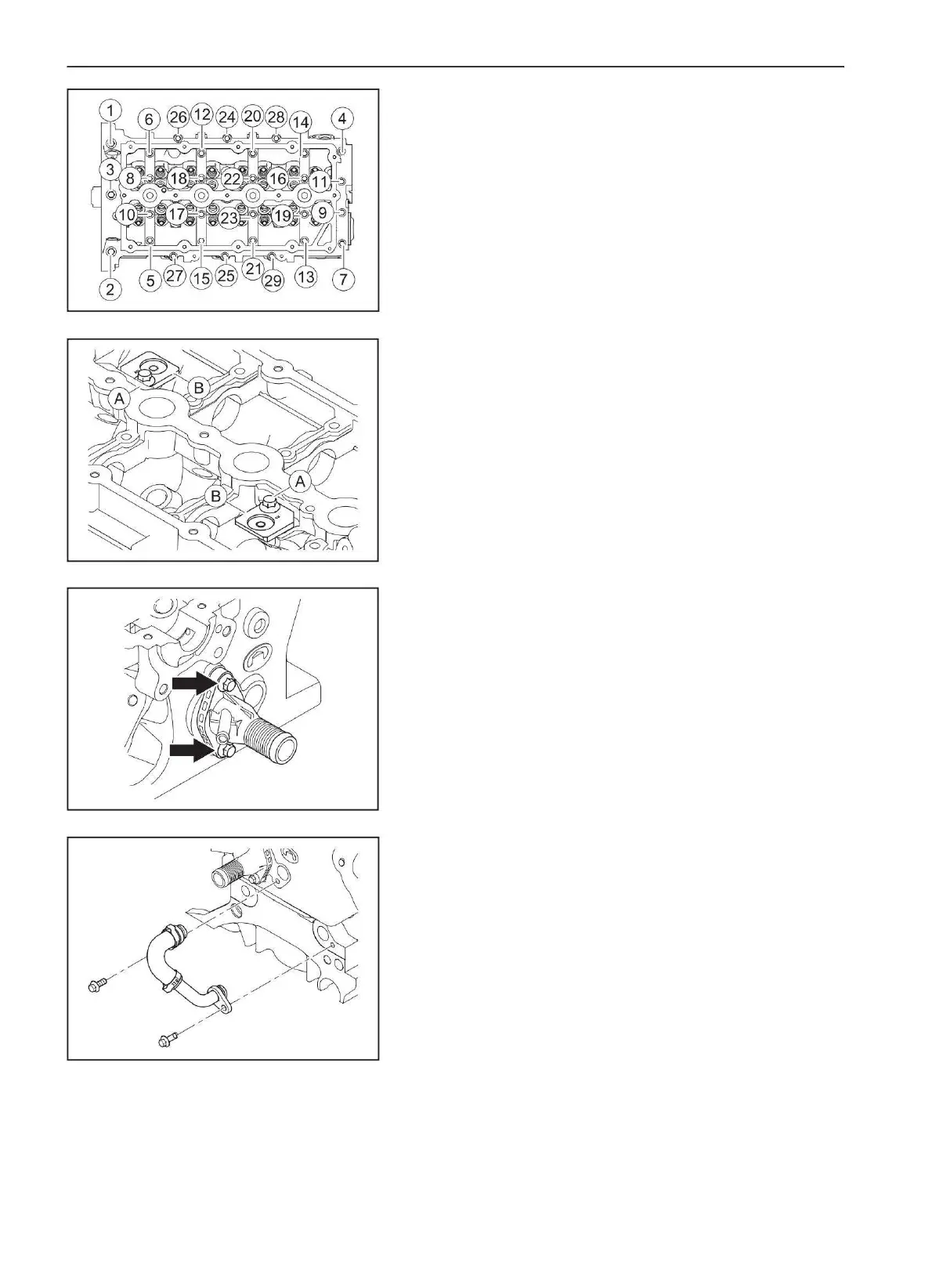 1 6 26 12 24 20 28 14 4
3 8 18 22 16 11
10 17 23 19 9
2 5 27 15 25 21 29 13 7

A B
B A